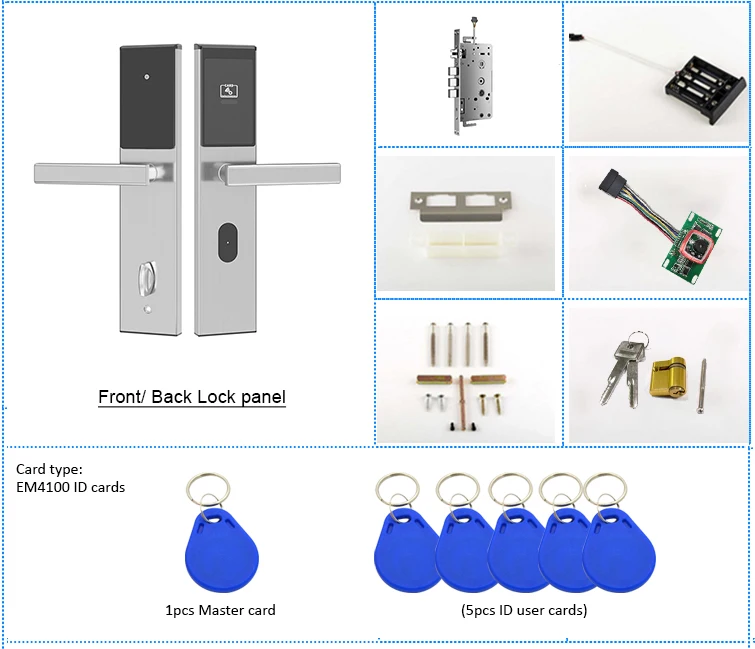 Front/ Back Lock panel

Card type:
EM4100 ID cards

1pcs Master card

(5pcs ID user cards)