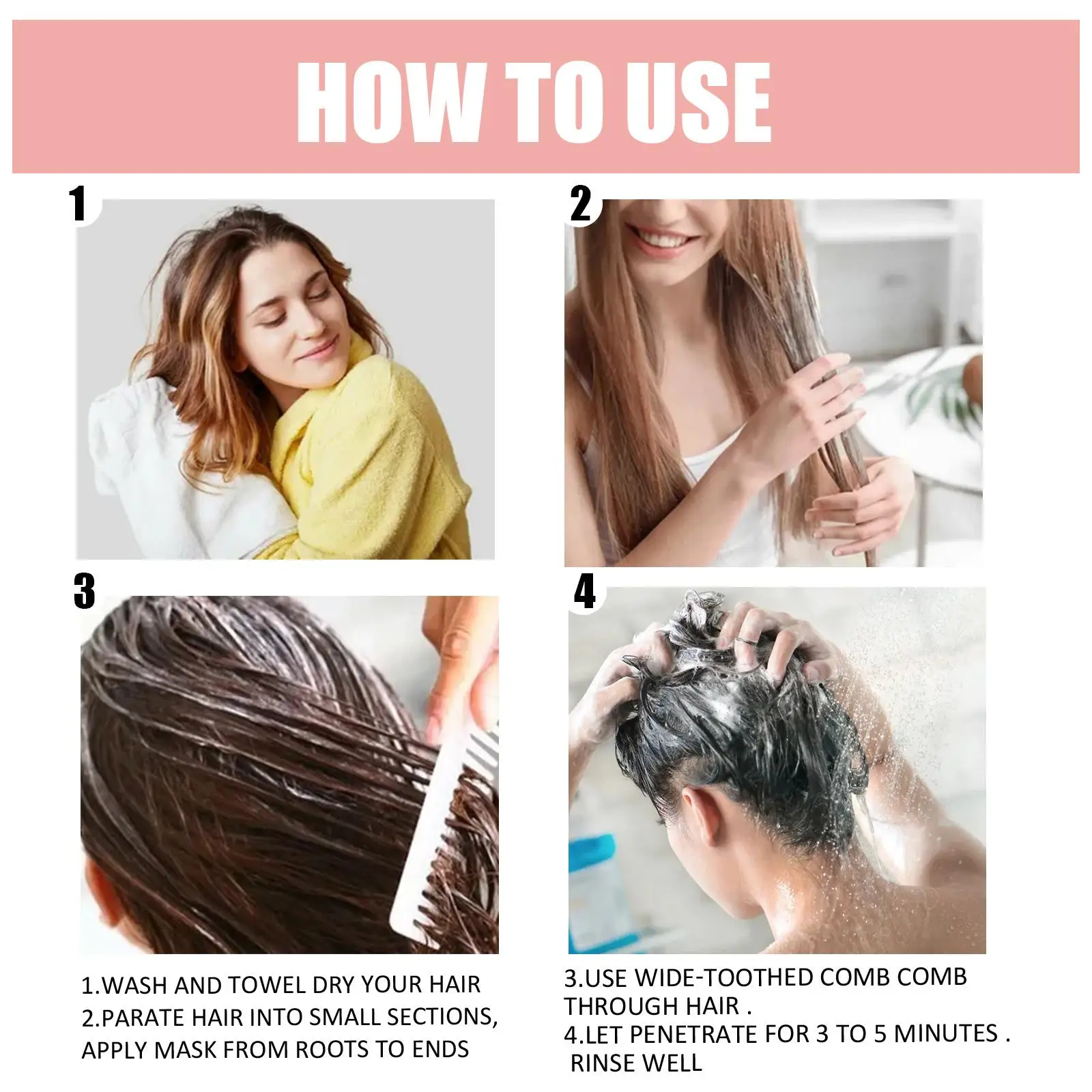 HOW TO USE

1

2

3

4

1.WASH AND TOWEL DRY YOUR HAIR
2.PARATE HAIR INTO SMALL SECTIONS, APPLY MASK FROM ROOTS TO ENDS

3.USE WIDE-TOOTHED COMB COMB THROUGH HAIR .
4.LET PENETRATE FOR 3 TO 5 MINUTES . RINSE WELL