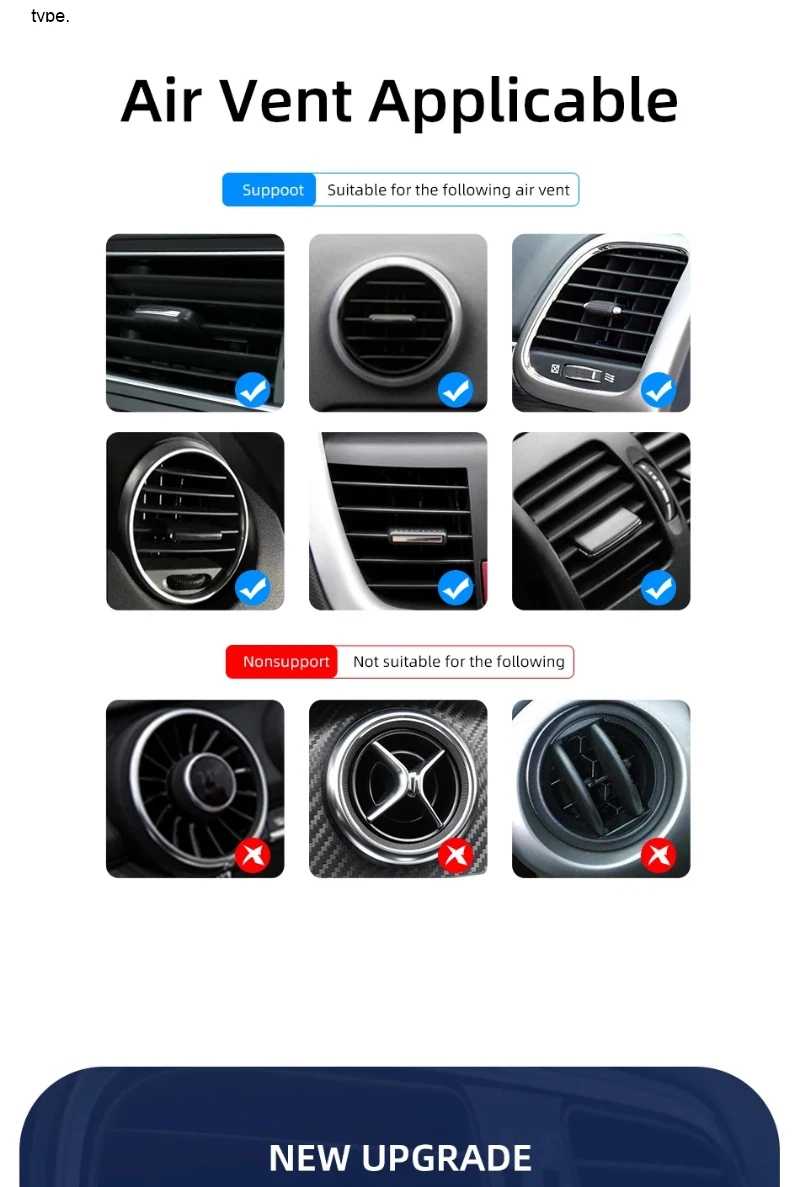 type.

Air Vent Applicable

Suppoot Suitable for the following air vent

Nonsupport Not suitable for the following

NEW UPGRADE