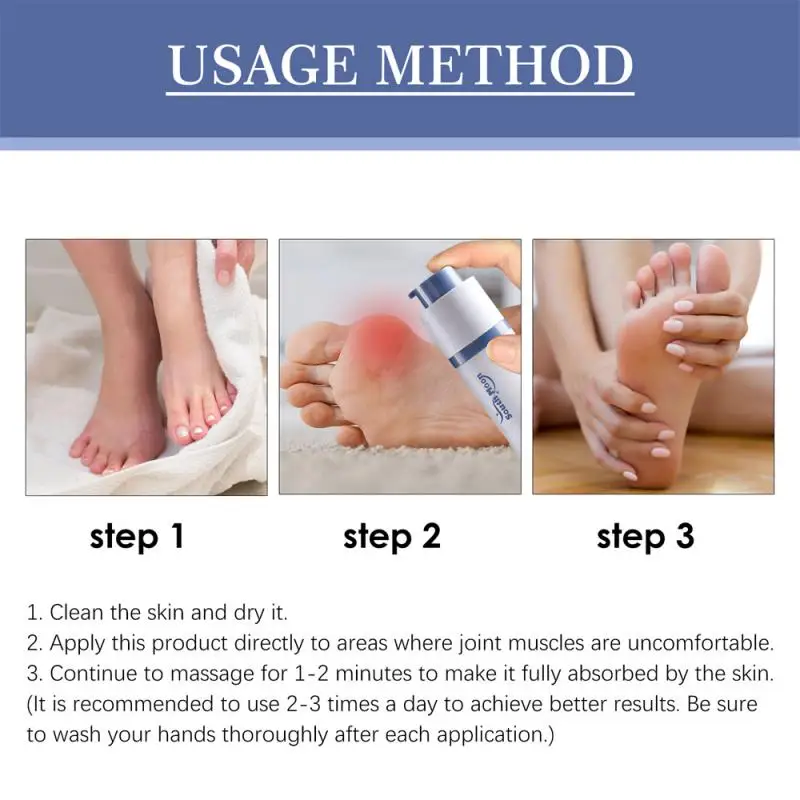 USAGE METHOD

South Moon

step 1

step 2

step 3

1. Clean the skin and dry it.
2. Apply this product directly to areas where joint muscles are uncomfortable.
3. Continue to massage for 1-2 minutes to make it fully absorbed by the skin.
(It is recommended to use 2-3 times a day to achieve better results. Be sure to wash your hands thoroughly after each application.)