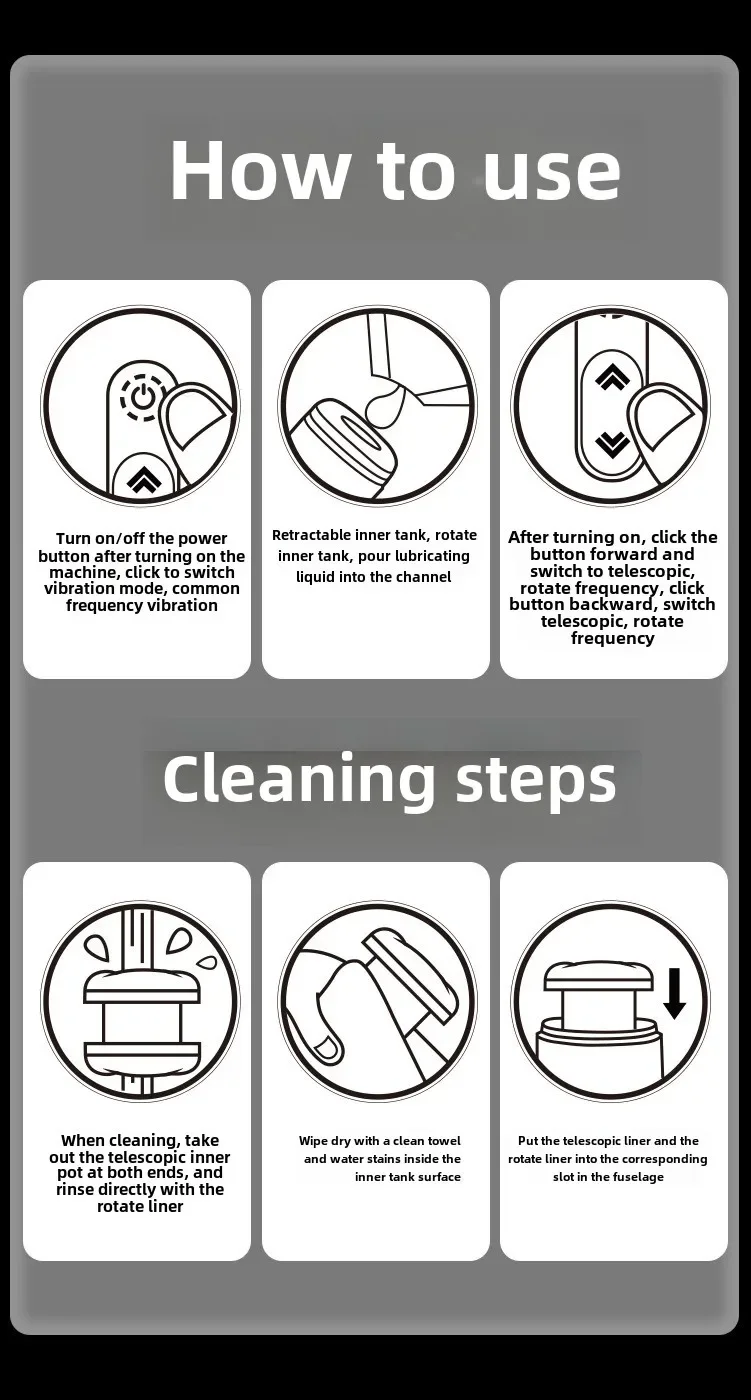 How to use

Turn on/off the power button after turning on the machine, click to switch vibration mode, common frequency vibration

Retractable inner tank, rotate inner tank, pour lubricating liquid into the channel

After turning on, click the button forward and switch to telescopic, rotate frequency, click button backward, switch telescopic, rotate frequency

Cleaning steps

When cleaning, take out the telescopic inner pot at both ends, and rinse directly with the rotate liner

Wipe dry with a clean towel and water stains inside the inner tank surface

Put the telescopic liner and the rotate liner into the corresponding slot in the fuselage