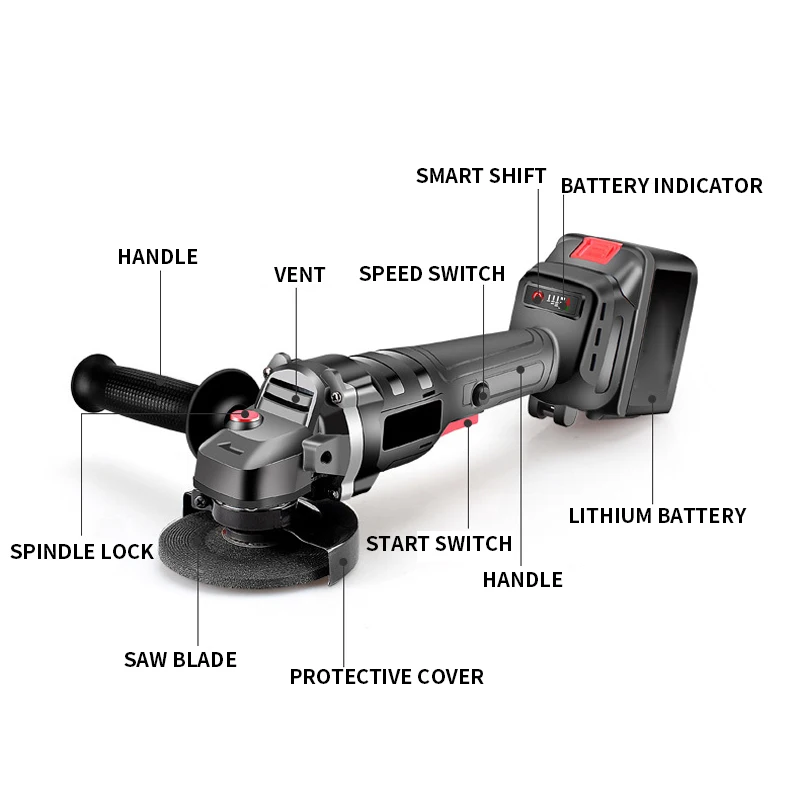 SMART SHIFT
BATTERY INDICATOR
HANDLE
VENT
SPEED SWITCH
SPINDLE LOCK
START SWITCH
LITHIUM BATTERY
HANDLE
SAW BLADE
PROTECTIVE COVER