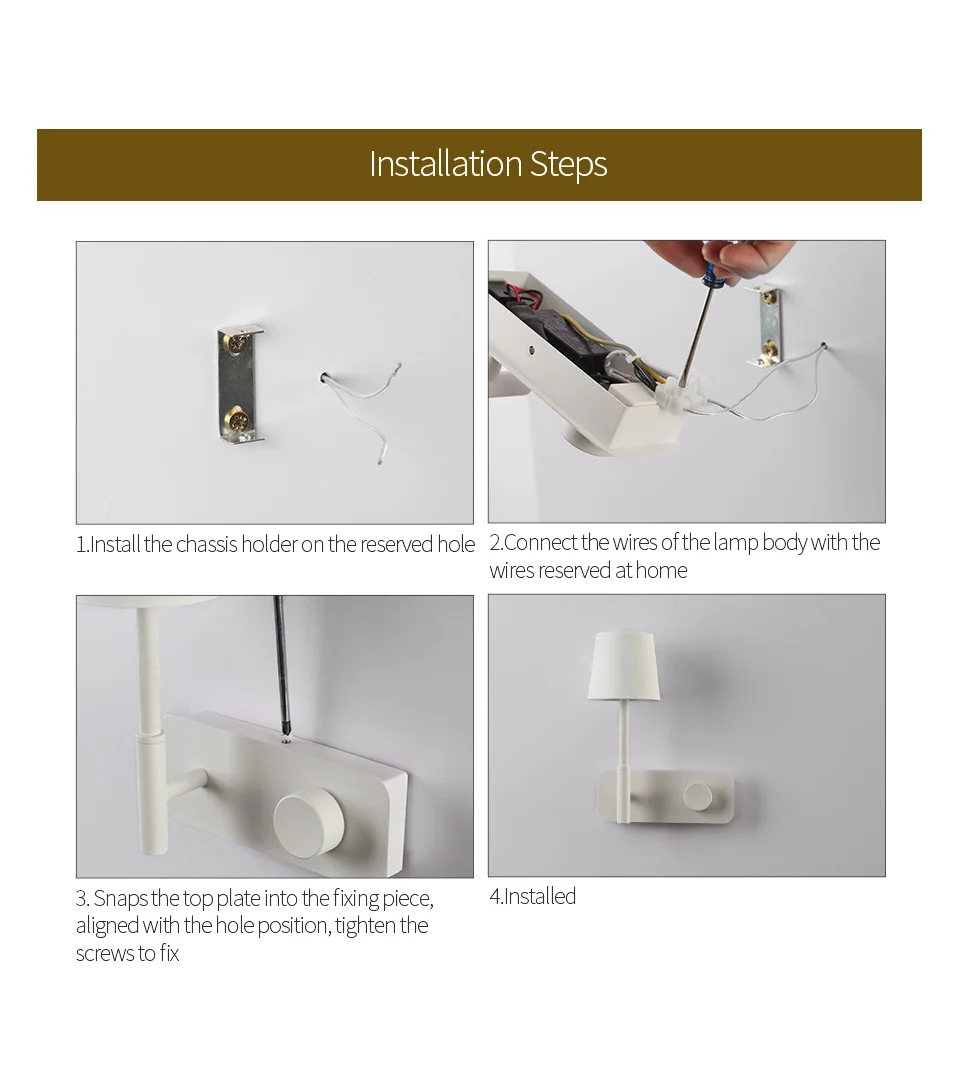 Installation Steps

1.Install the chassis holder on the reserved hole

2.Connect the wires of the lamp body with the wires reserved at home

3. Snaps the top plate into the fixing piece, aligned with the hole position, tighten the screws to fix

4.Installed