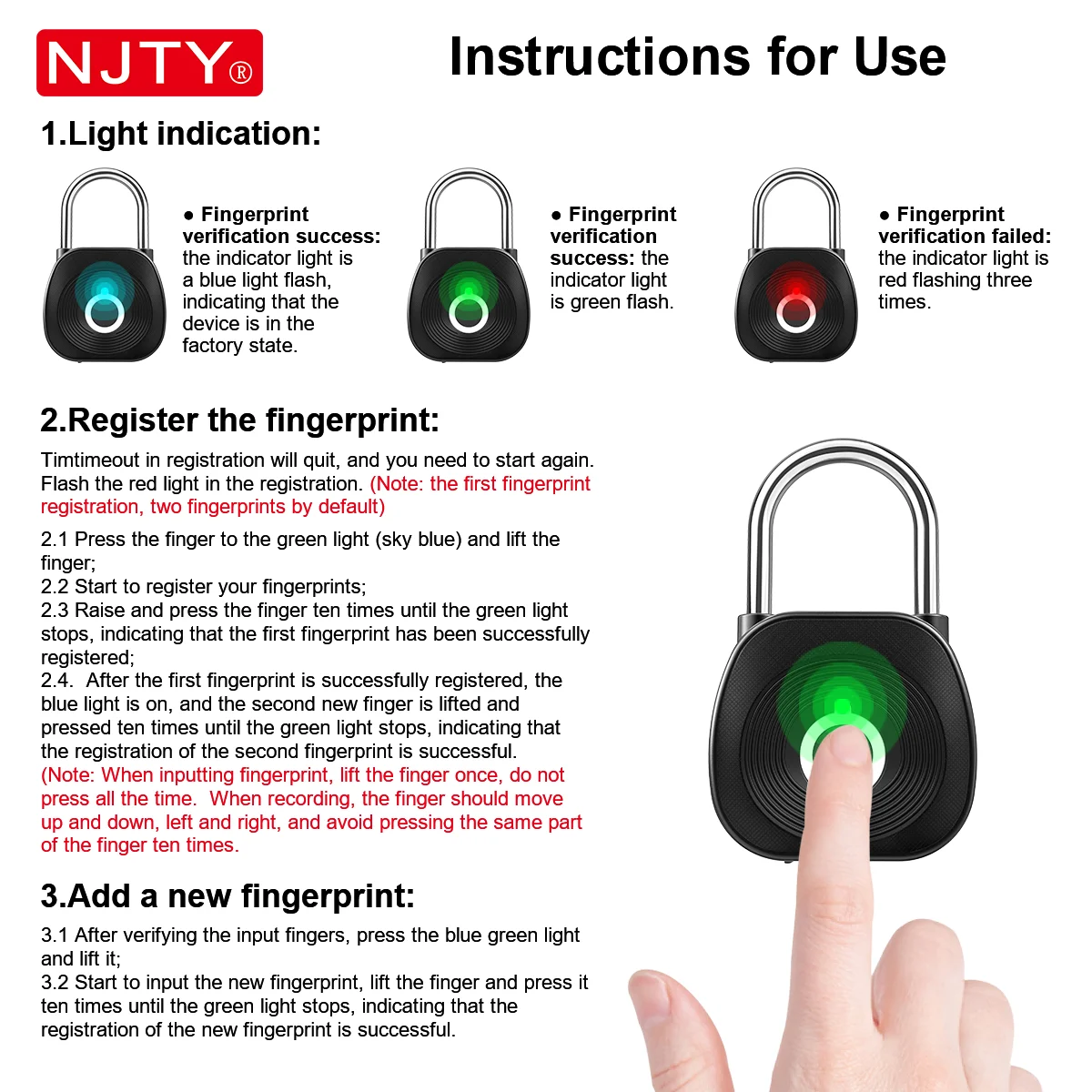 NJTY®

Instructions for Use

1.Light indication:

● Fingerprint verification success: the indicator light is a blue light flash, indicating that the device is in the factory state.

● Fingerprint verification success: the indicator light is green flash.

● Fingerprint verification failed: the indicator light is red flashing three times.

2.Register the fingerprint:

Timtimeout in registration will quit, and you need to start again. Flash the red light in the registration. (Note: the first fingerprint registration, two fingerprints by default)

2.1 Press the finger to the green light (sky blue) and lift the finger;
2.2 Start to register your fingerprints;
2.3 Raise and press the finger ten times until the green light stops, indicating that the first fingerprint has been successfully registered;
2.4. After the first fingerprint is successfully registered, the blue light is on, and the second new finger is lifted and pressed ten times until the green light stops, indicating that the registration of the second fingerprint is successful.
(Note: When inputting fingerprint, lift the finger once, do not press all the time. When recording, the finger should move up and down, left and right, and avoid pressing the same part of the finger ten times.

3.Add a new fingerprint:

3.1 After verifying the input fingers, press the blue green light and lift it;
3.2 Start to input the new fingerprint, lift the finger and press it ten times until the green light stops, indicating that the registration of the new fingerprint is successful.