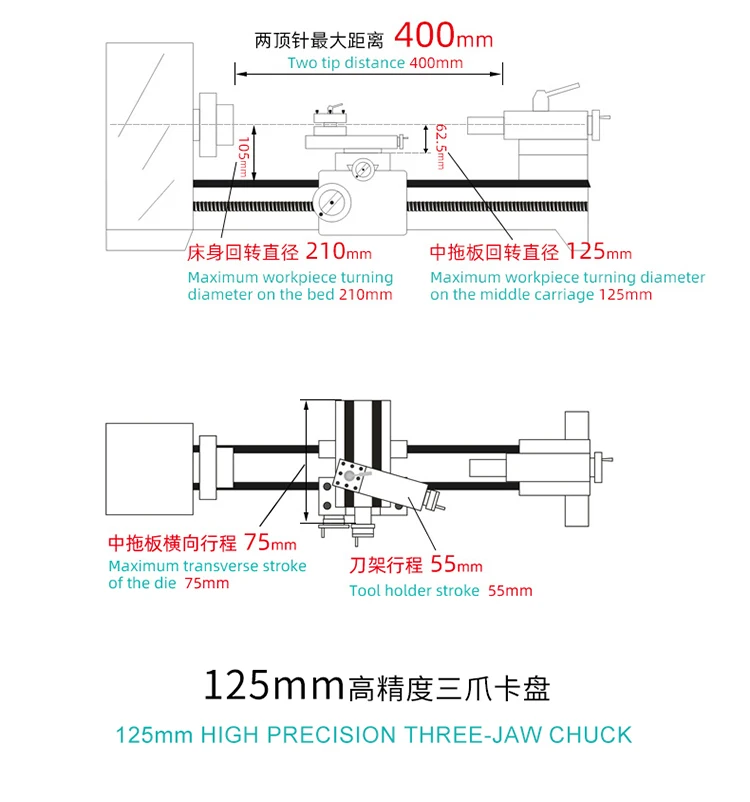 两顶针最大距离 400mm

Two tip distance 400mm

105mm

62.5mm

床身回转直径 210mm

Maximum workpiece turning diameter on the bed 210mm

中拖板回转直径 125mm

Maximum workpiece turning diameter on the middle carriage 125mm

中拖板横向行程 75mm

Maximum transverse stroke of the die 75mm

刀架行程 55mm

Tool holder stroke 55mm

125mm高精度三爪卡盘

125mm HIGH PRECISION THREE-JAW CHUCK