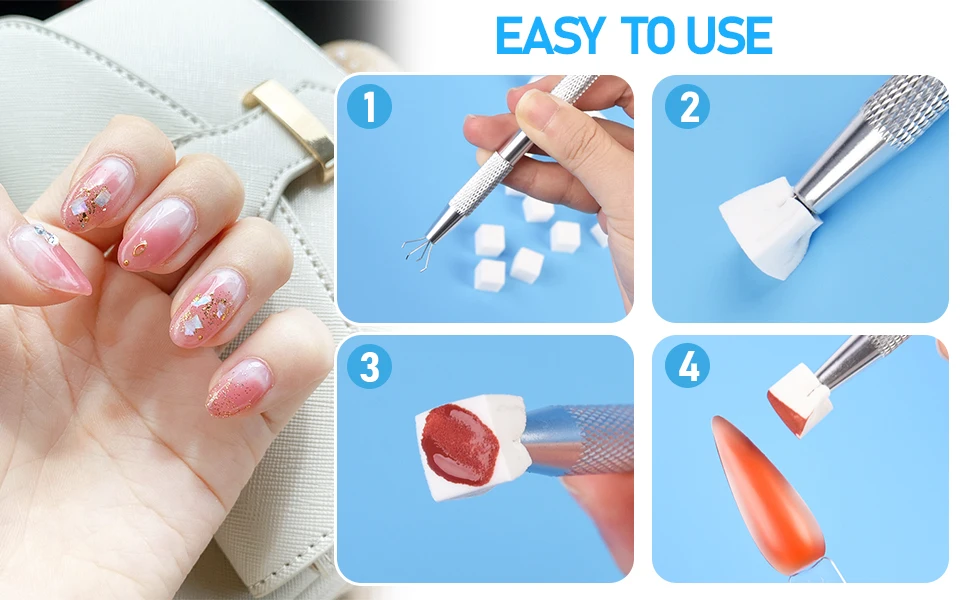 EASY TO USE

1

2

3

4