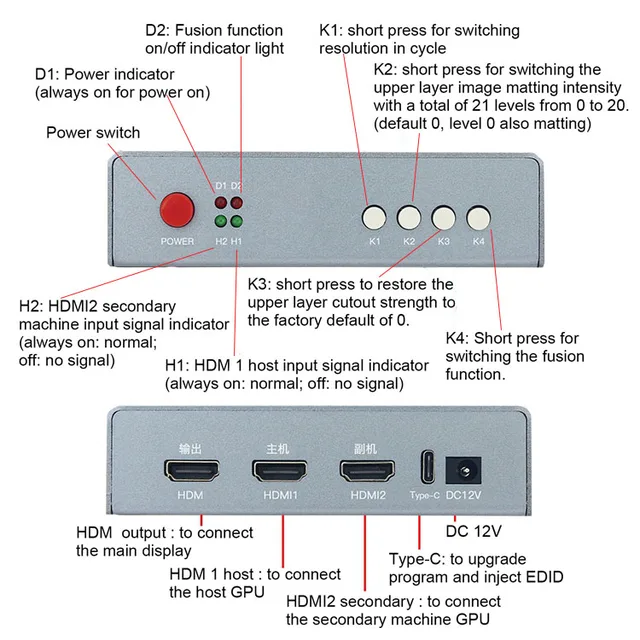 D2: Fusion function on/off indicator light

K1: short press for switching resolution in cycle

D1: Power indicator (always on for power on)

K2: short press for switching the upper layer image matting intensity with a total of 21 levels from 0 to 20. (default 0, level 0 also matting)

Power switch

D1 D2

POWER

H2 H1

K1 K2 K3 K4

K3: short press to restore the upper layer cutout strength to the factory default of 0.

H2: HDMI2 secondary machine input signal indicator (always on: normal; off: no signal)

K4: Short press for switching the fusion function.

H1: HDM 1 host input signal indicator (always on: normal; off: no signal)

输出 主机 副机

HDM HDMI1 HDMI2 Type-C DC12V

HDM output : to connect the main display

DC 12V

Type-C: to upgrade program and inject EDID

HDM 1 host : to connect the host GPU

HDMI2 secondary : to connect the secondary machine GPU