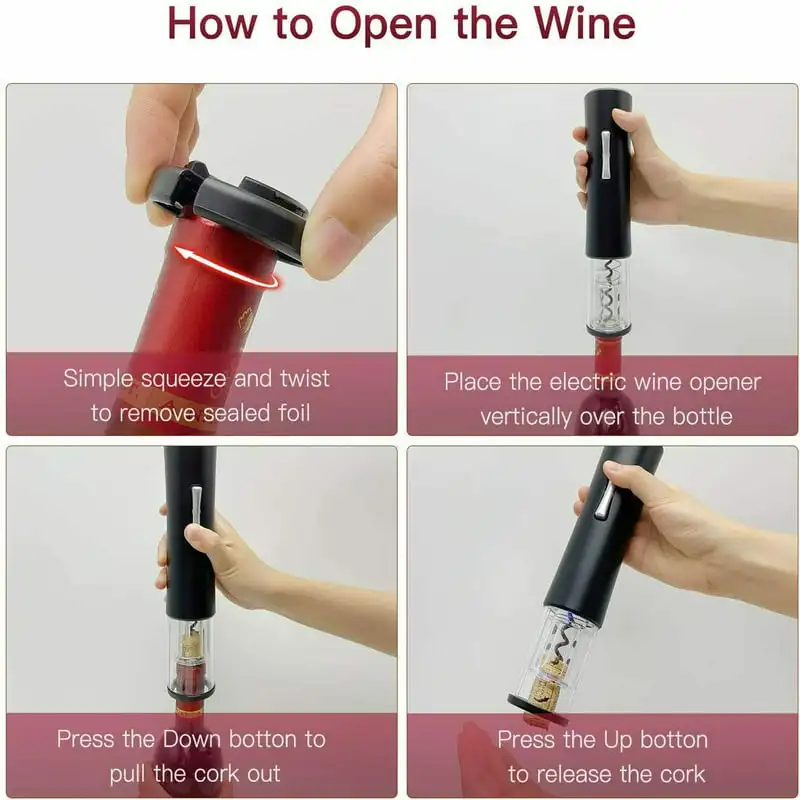 How to Open the Wine

Simple squeeze and twist to remove sealed foil

Place the electric wine opener vertically over the bottle

Press the Down botton to pull the cork out

Press the Up botton to release the cork