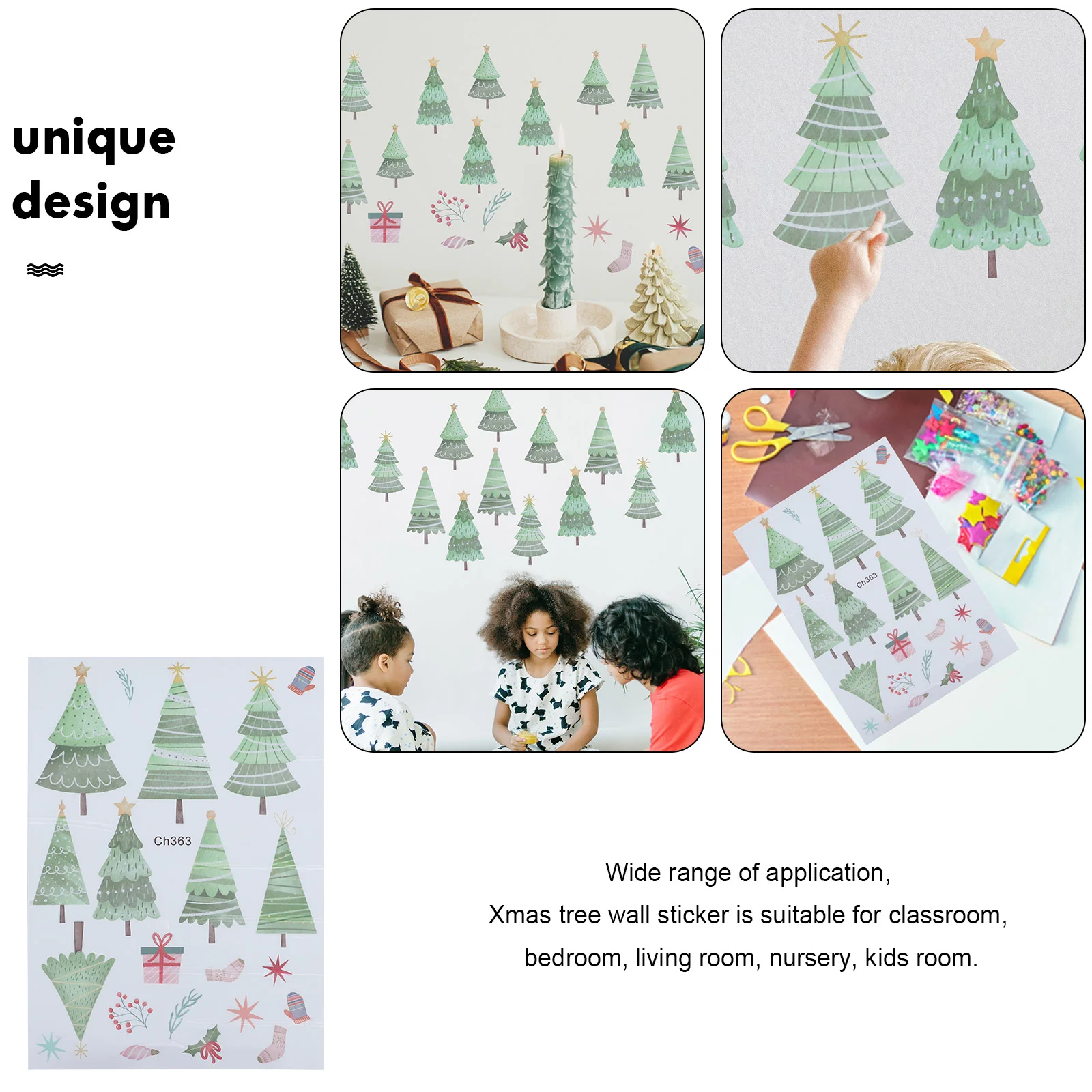 unique design

Ch363

Ch363

Wide range of application,
Xmas tree wall sticker is suitable for classroom,
bedroom, living room, nursery, kids room.