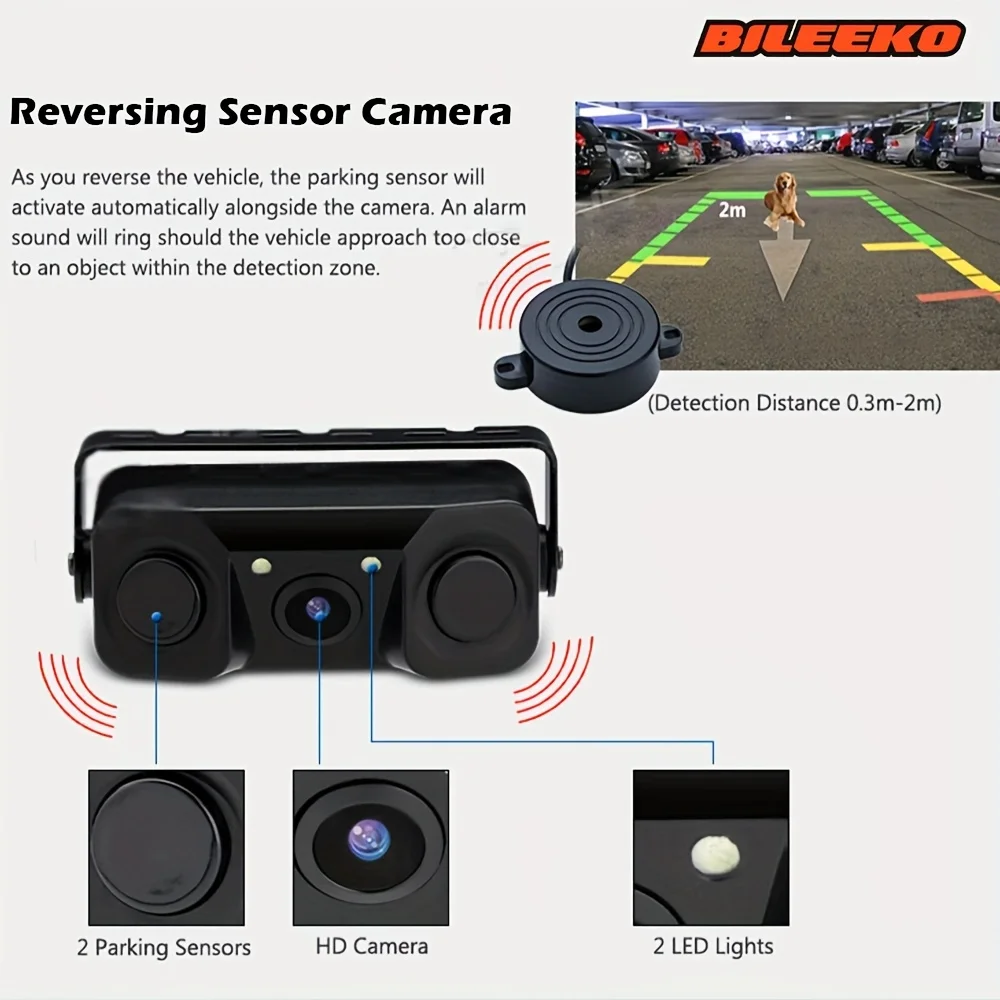 BILEEKO

Reversing Sensor Camera

As you reverse the vehicle, the parking sensor will activate automatically alongside the camera. An alarm sound will ring should the vehicle approach too close to an object within the detection zone.

2m

(Detection Distance 0.3m-2m)

2 Parking Sensors

HD Camera

2 LED Lights