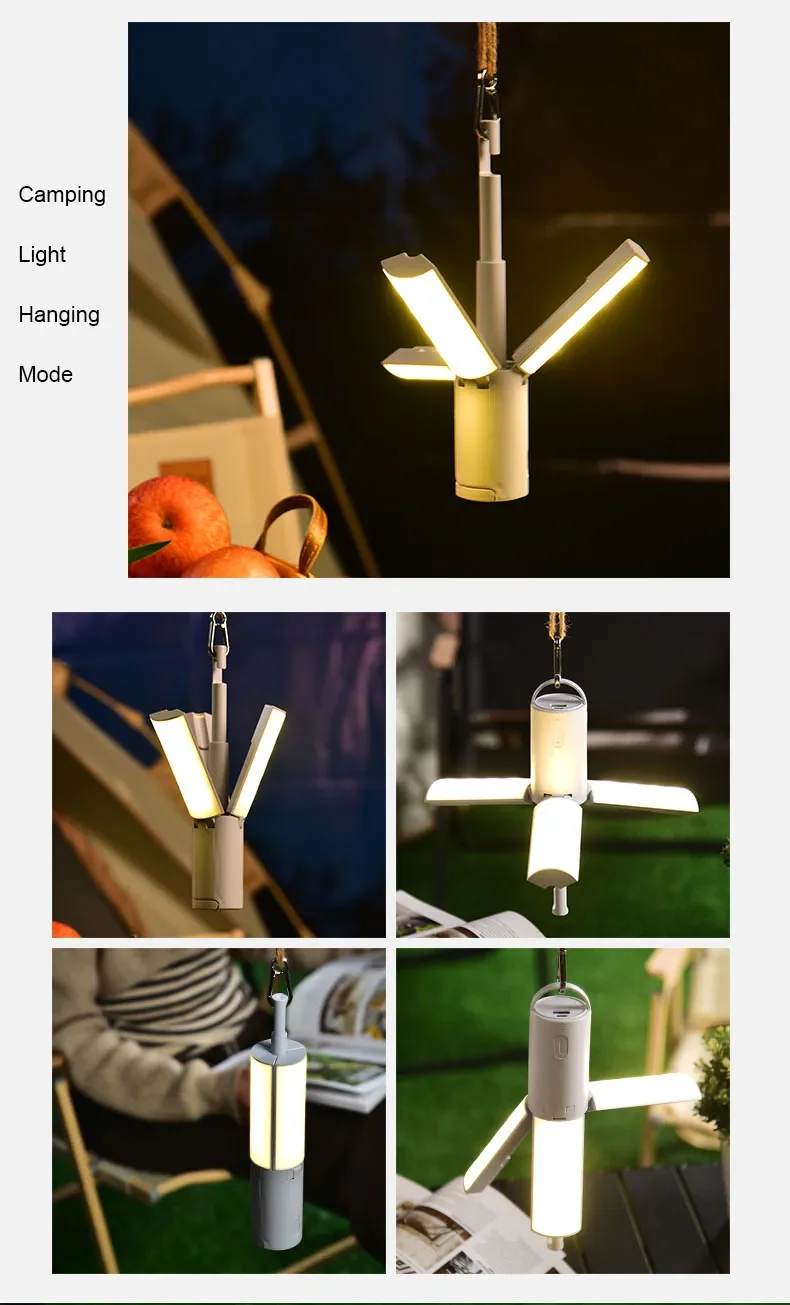 Camping

Light

Hanging

Mode