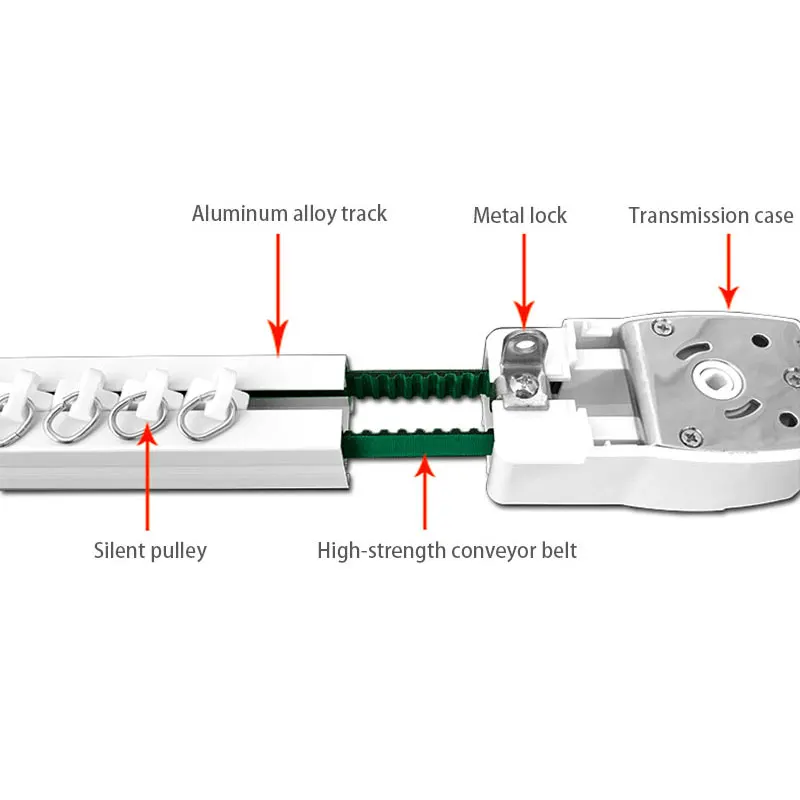 Aluminum alloy track

Metal lock

Transmission case

Silent pulley

High-strength conveyor belt