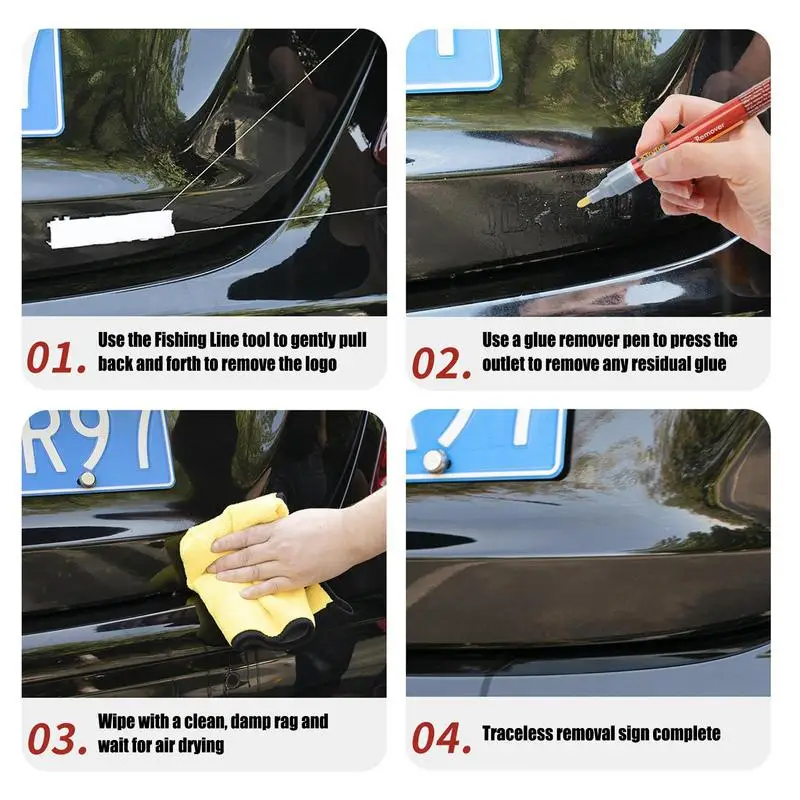 Remover

01. Use the Fishing Line tool to gently pull back and forth to remove the logo

02. Use a glue remover pen to press the outlet to remove any residual glue

R97

03. Wipe with a clean, damp rag and wait for air drying

04. Traceless removal sign complete