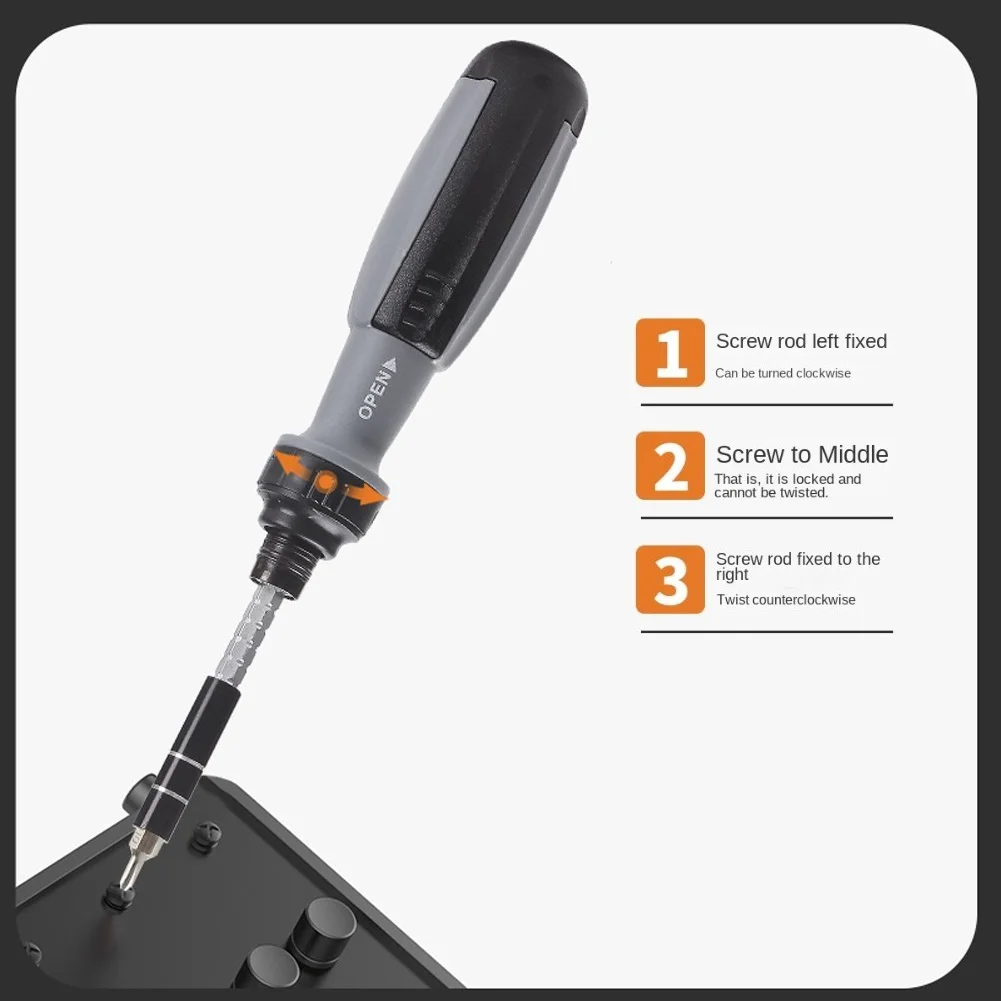 OPEN

1 Screw rod left fixed
Can be turned clockwise

2 Screw to Middle
That is, it is locked and cannot be twisted.

3 Screw rod fixed to the right
Twist counterclockwise