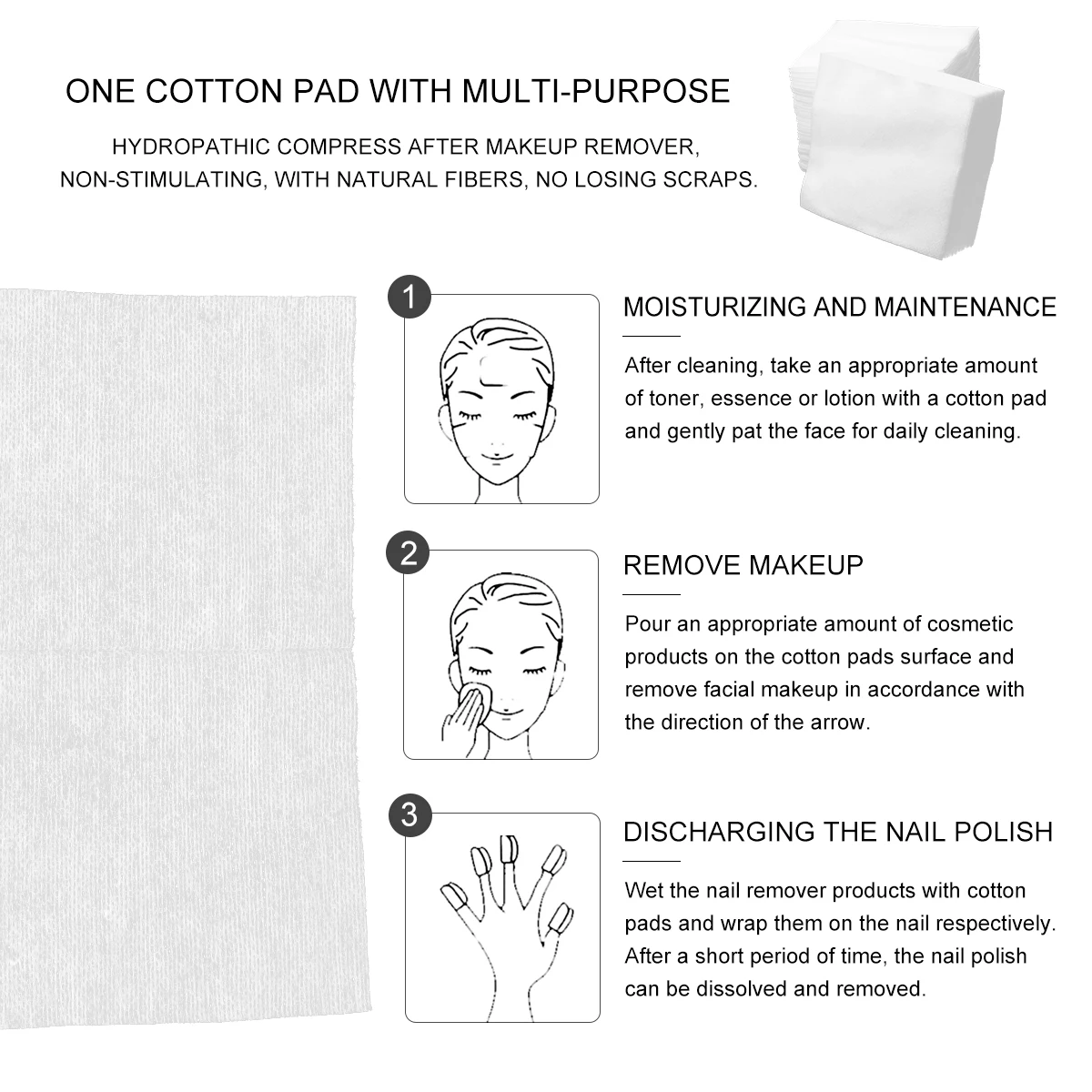 ONE COTTON PAD WITH MULTI-PURPOSE

HYDROPATHIC COMPRESS AFTER MAKEUP REMOVER, NON-STIMULATING, WITH NATURAL FIBERS, NO LOSING SCRAPS.

1

MOISTURIZING AND MAINTENANCE

After cleaning, take an appropriate amount of toner, essence or lotion with a cotton pad and gently pat the face for daily cleaning.

2

REMOVE MAKEUP

Pour an appropriate amount of cosmetic products on the cotton pads surface and remove facial makeup in accordance with the direction of the arrow.

3

DISCHARGING THE NAIL POLISH

Wet the nail remover products with cotton pads and wrap them on the nail respectively. After a short period of time, the nail polish can be dissolved and removed.