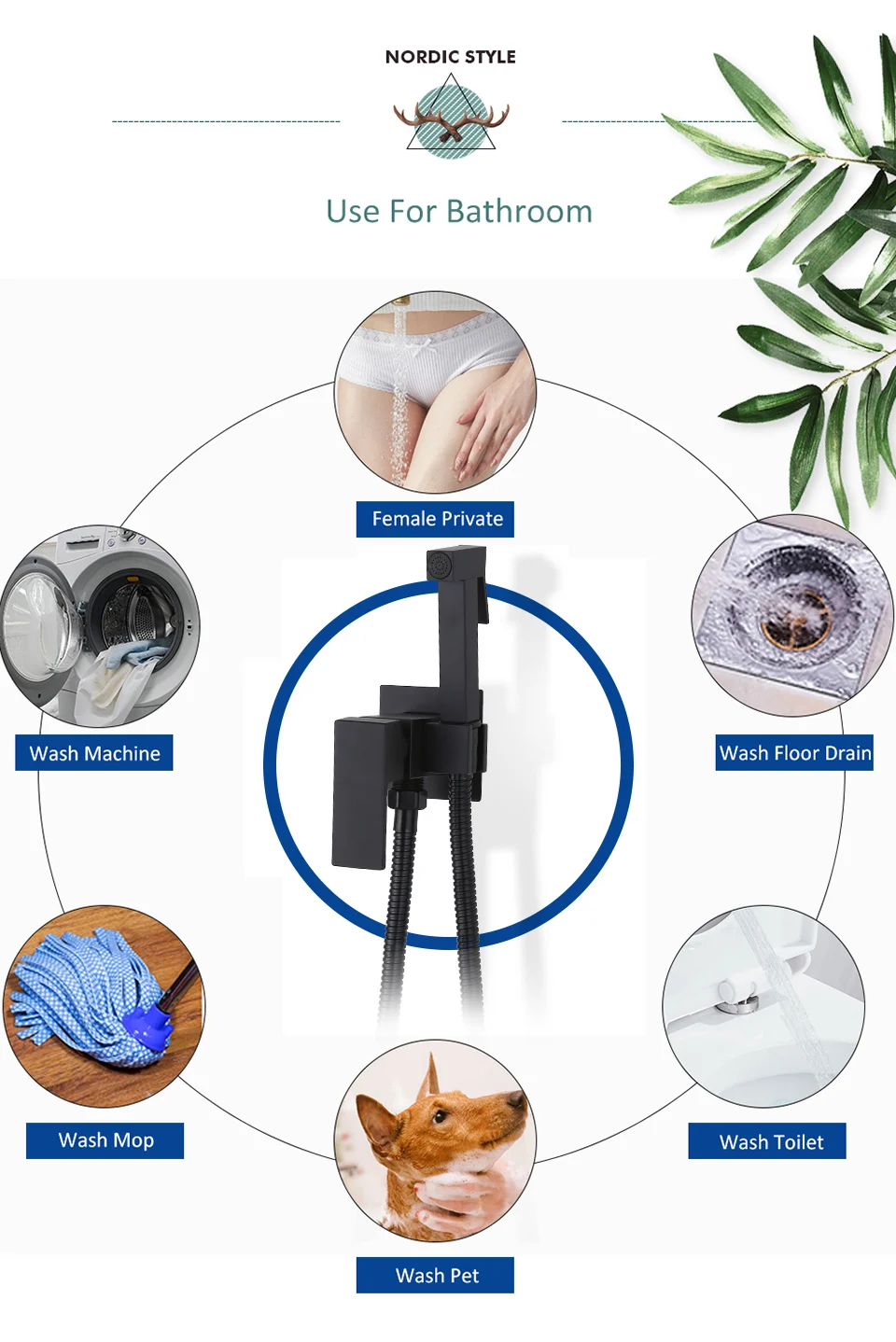 NORDIC STYLE

Use For Bathroom

Female Private

Wash Machine

Wash Floor Drain

Wash Mop

Wash Toilet

Wash Pet