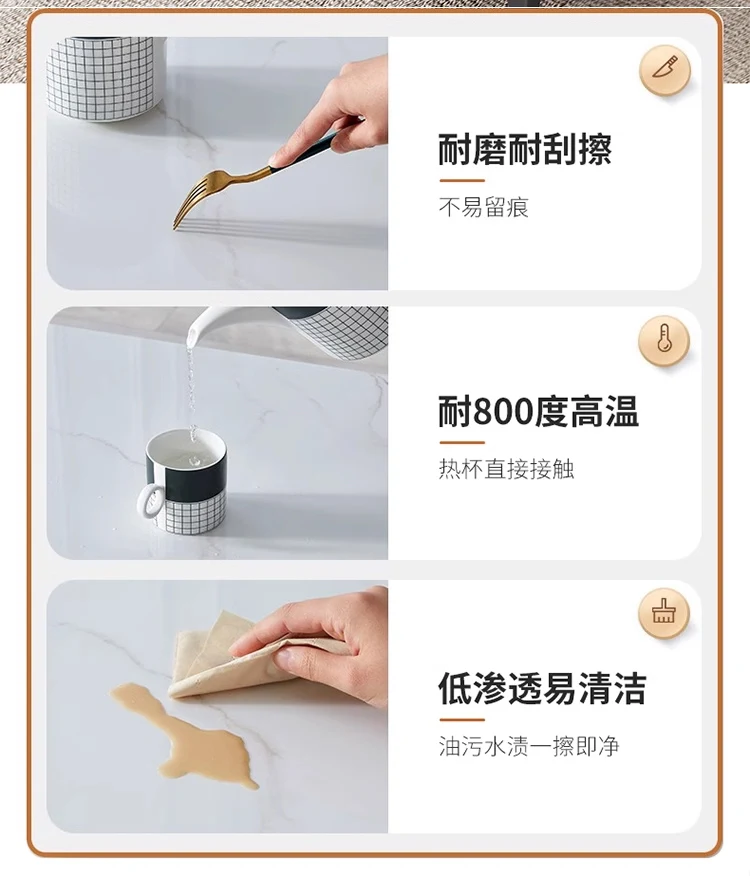 耐磨耐刮擦

不易留痕

耐800度高温

热杯直接接触

低渗透易清洁

油污水渍一擦即净