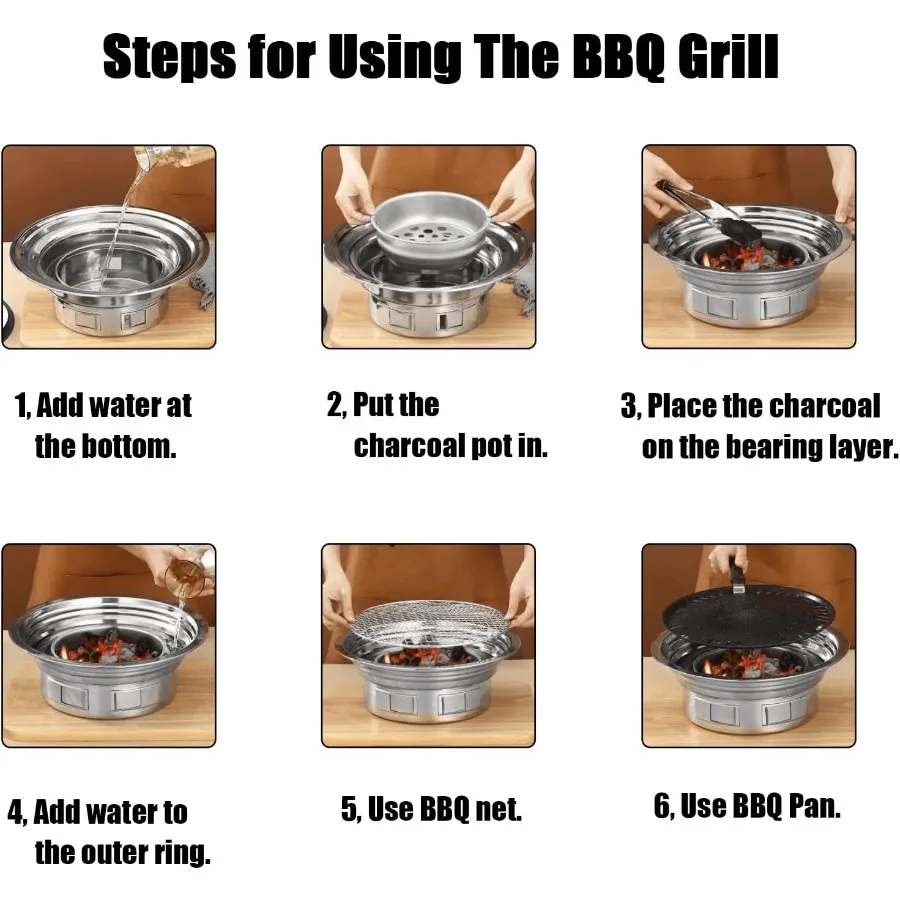 Steps for Using The BBQ Grill

1, Add water at the bottom.

2, Put the charcoal pot in.

3, Place the charcoal on the bearing layer.

4, Add water to the outer ring.

5, Use BBQ net.

6, Use BBQ Pan.