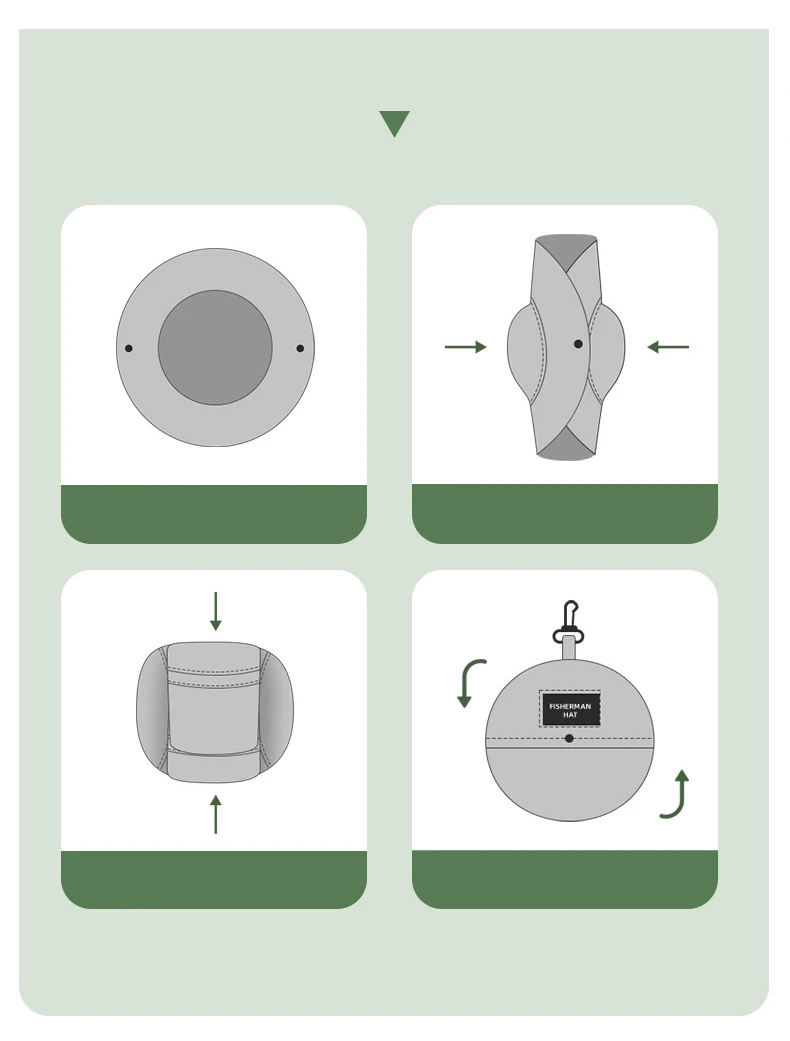 FISHERMAN HAT