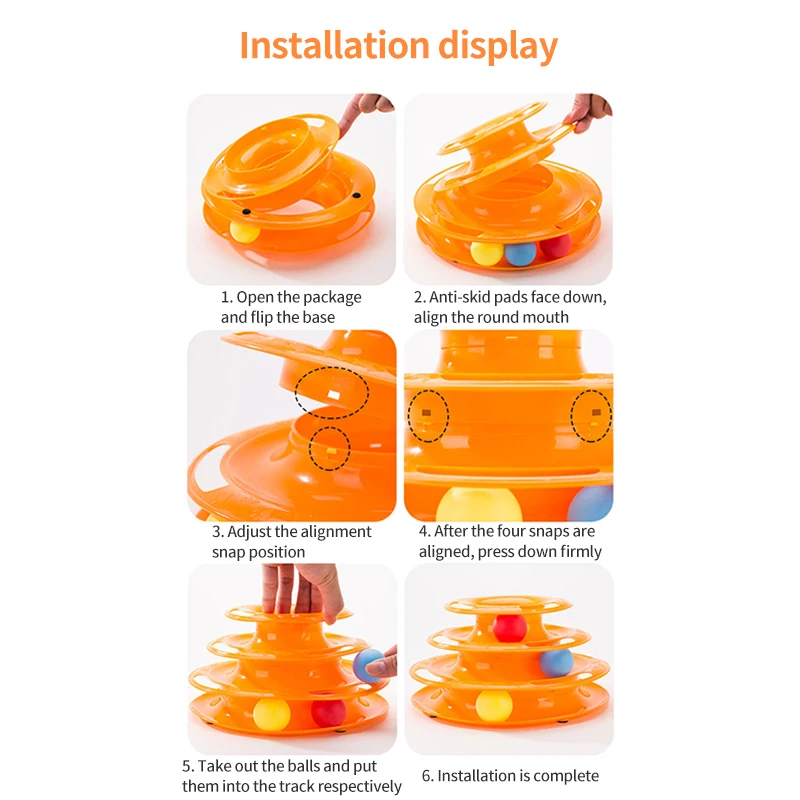 Installation display

1. Open the package and flip the base

2. Anti-skid pads face down, align the round mouth

3. Adjust the alignment snap position

4. After the four snaps are aligned, press down firmly

5. Take out the balls and put them into the track respectively

6. Installation is complete