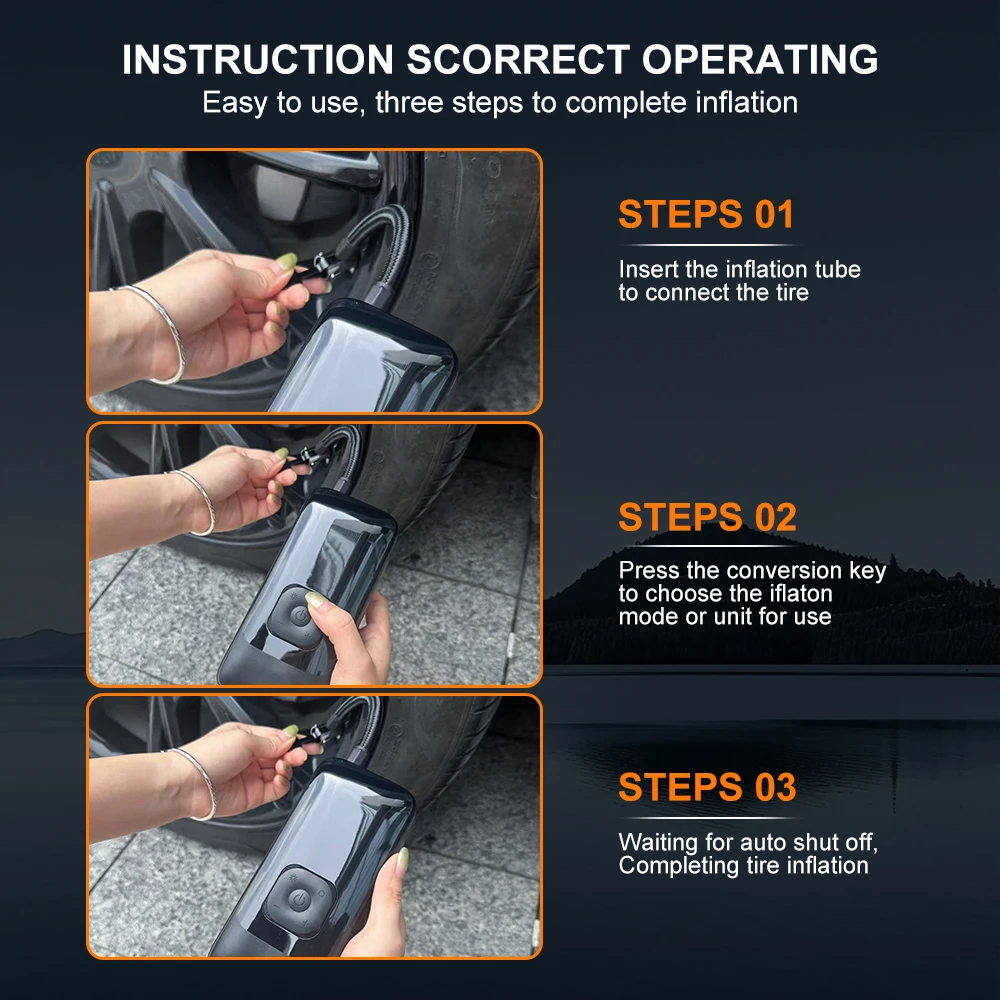 INSTRUCTION SCORRECT OPERATING
Easy to use, three steps to complete inflation

STEPS 01
Insert the inflation tube to connect the tire

STEPS 02
Press the conversion key to choose the iflaton mode or unit for use

STEPS 03
Waiting for auto shut off, Completing tire inflation