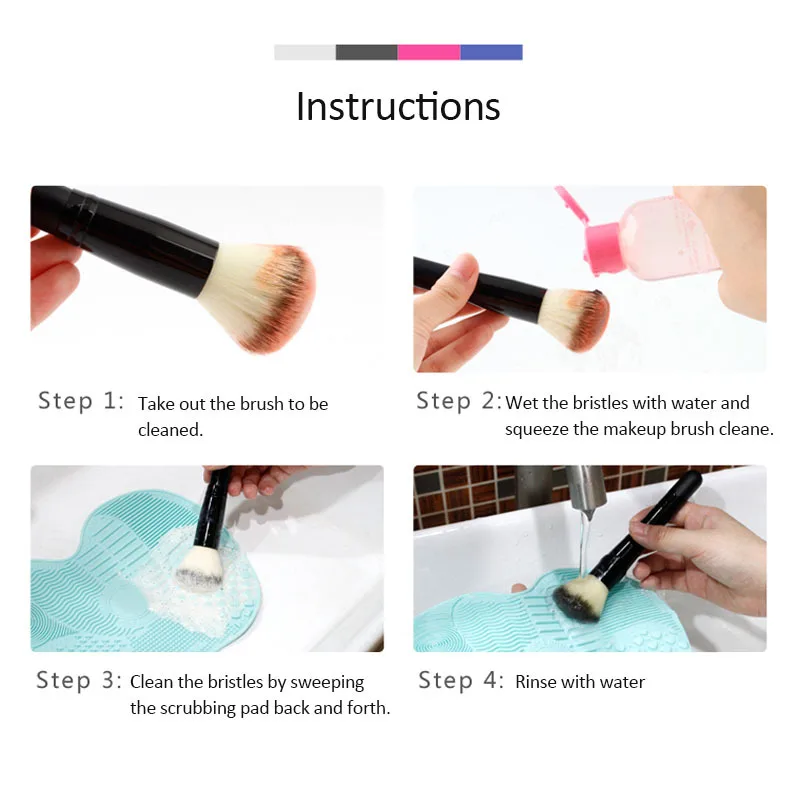 Instructions

Step 1: Take out the brush to be cleaned.

Step 2: Wet the bristles with water and squeeze the makeup brush cleane.

Step 3: Clean the bristles by sweeping the scrubbing pad back and forth.

Step 4: Rinse with water