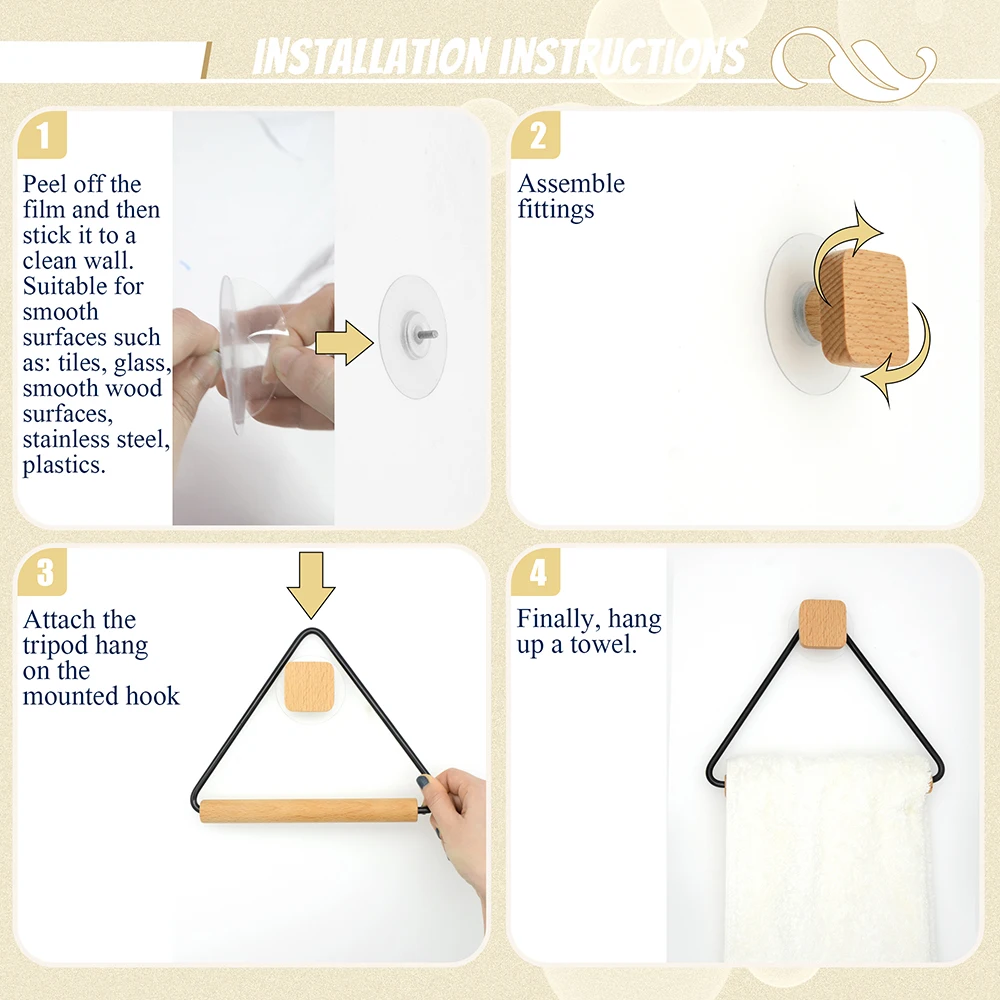 INSTALLATION INSTRUCTIONS

1

Peel off the film and then stick it to a clean wall. Suitable for smooth surfaces such as: tiles, glass, smooth wood surfaces, stainless steel, plastics.

2

Assemble fittings

3

Attach the tripod hang on the mounted hook

4

Finally, hang up a towel.