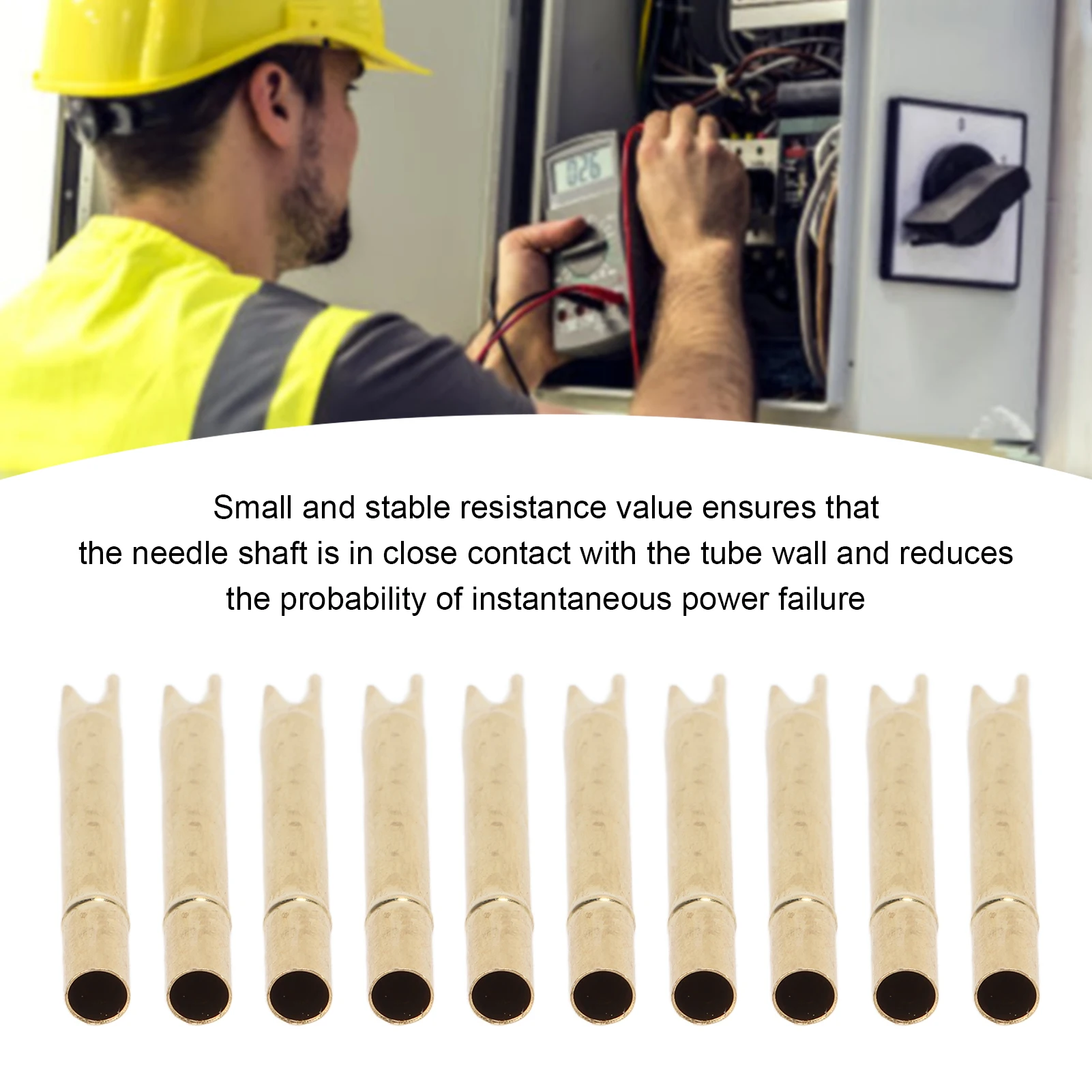 026

Small and stable resistance value ensures that the needle shaft is in close contact with the tube wall and reduces the probability of instantaneous power failure