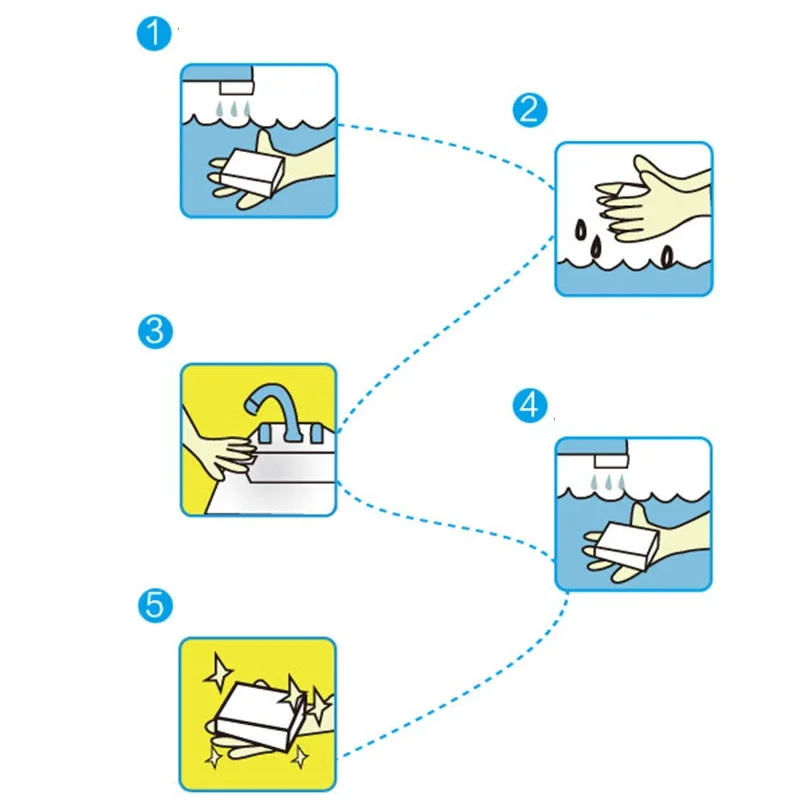 1

2

3

4

5