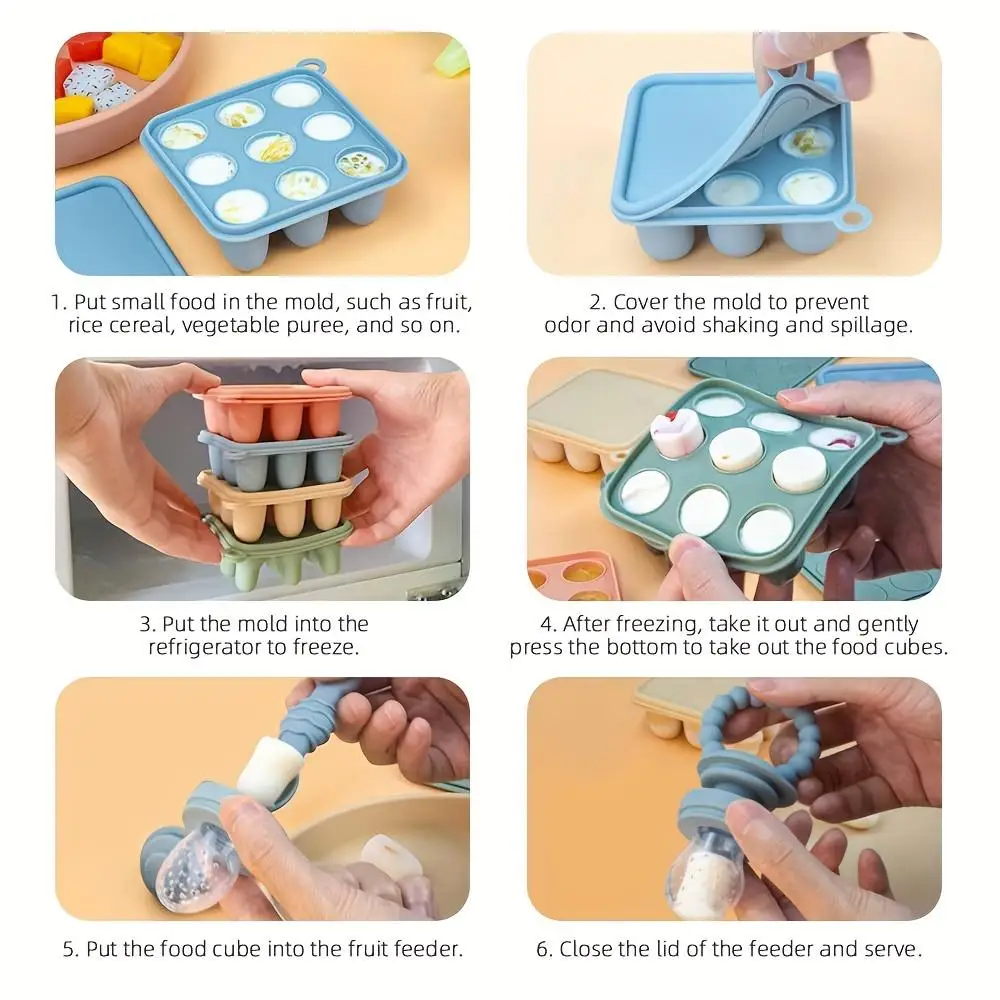 1. Put small food in the mold, such as fruit, rice cereal, vegetable puree, and so on.

2. Cover the mold to prevent odor and avoid shaking and spillage.

3. Put the mold into the refrigerator to freeze.

4. After freezing, take it out and gently press the bottom to take out the food cubes.

5. Put the food cube into the fruit feeder.

6. Close the lid of the feeder and serve.