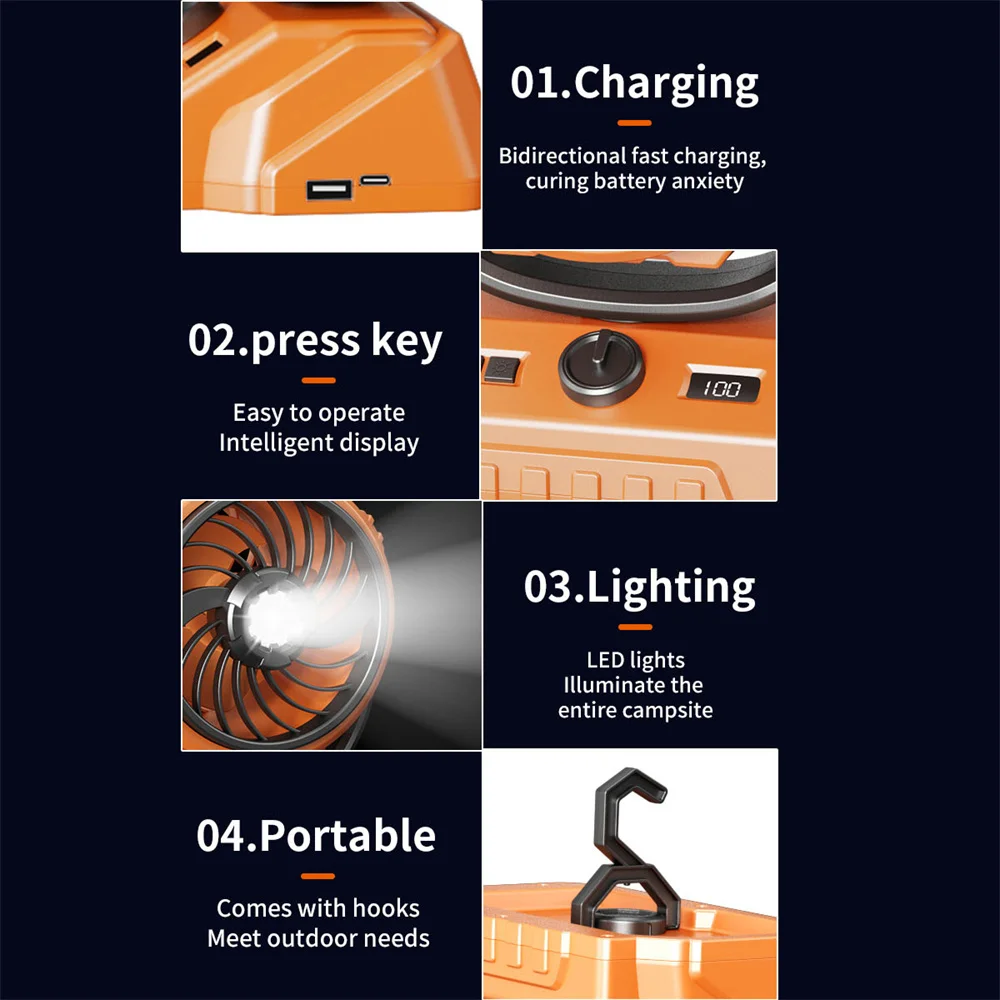 01.Charging

Bidirectional fast charging, curing battery anxiety

02.press key

Easy to operate
Intelligent display

100

03.Lighting

LED lights
Illuminate the entire campsite

04.Portable

Comes with hooks
Meet outdoor needs