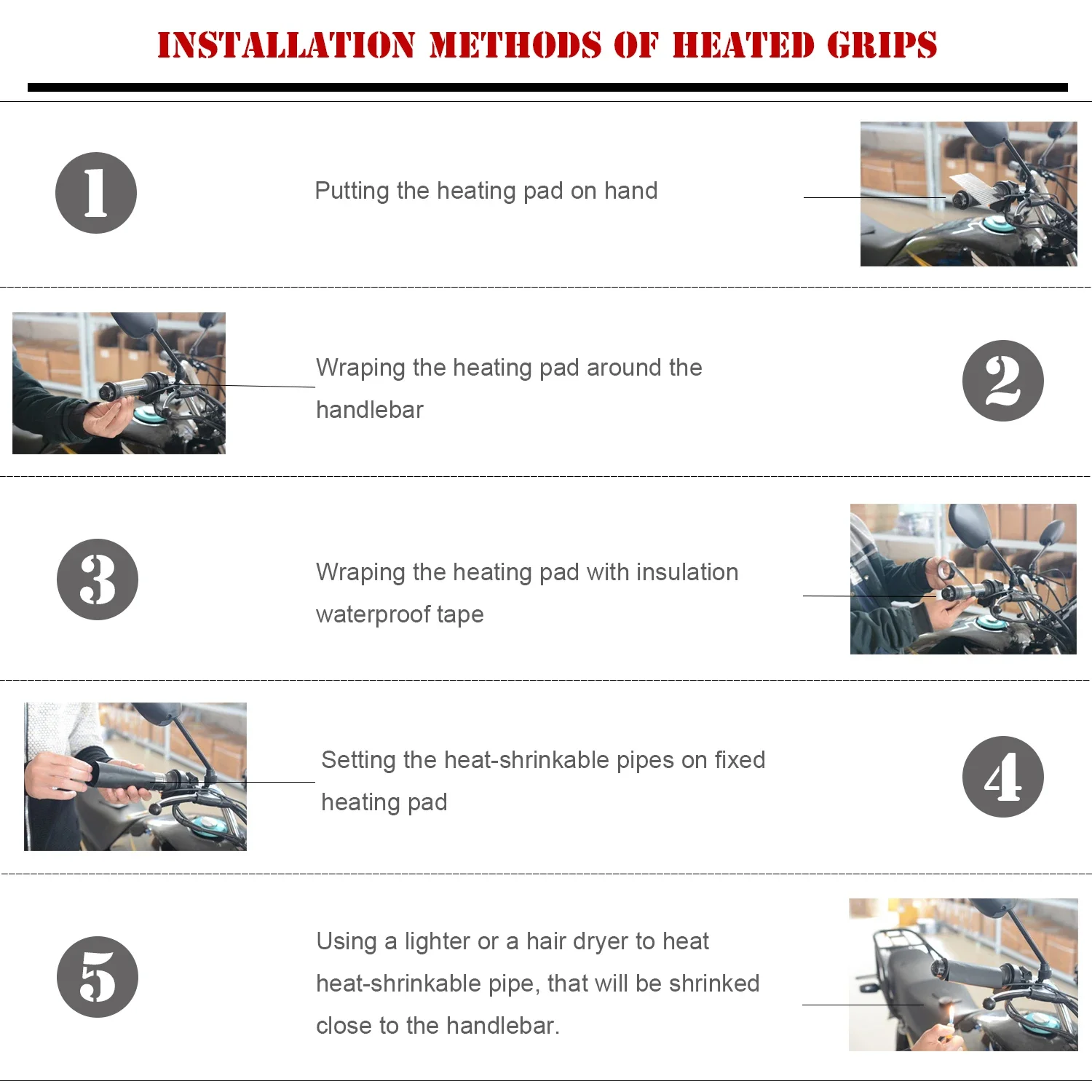 INSTALLATION METHODS OF HEATED GRIPS

1

Putting the heating pad on hand

Wraping the heating pad around the handlebar

2

3

Wraping the heating pad with insulation waterproof tape

Setting the heat-shrinkable pipes on fixed heating pad

4

5

Using a lighter or a hair dryer to heat heat-shrinkable pipe, that will be shrinked close to the handlebar.