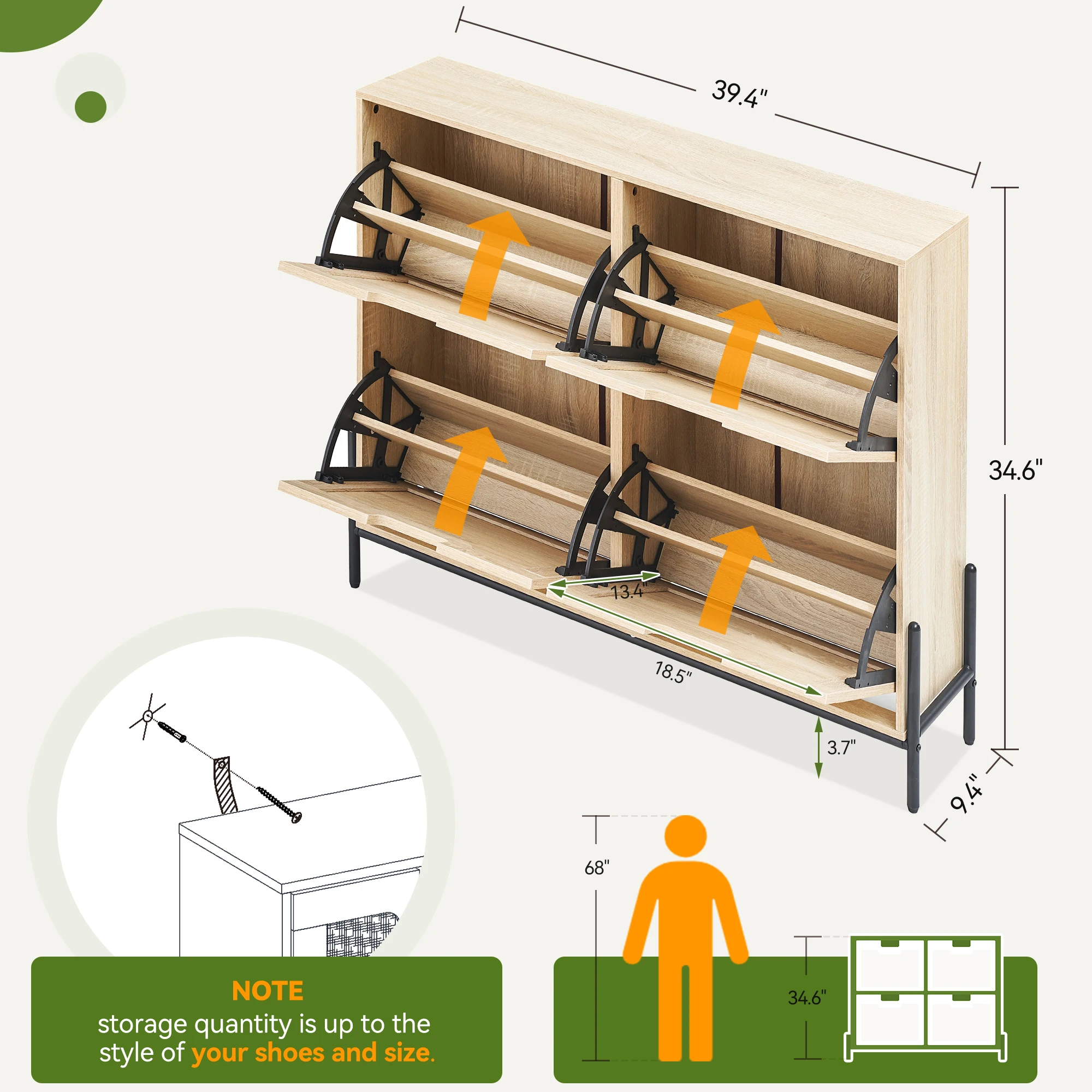 39.4"

34.6"

13.4"

18.5"

3.7"

9.4"

68"

34.6"

NOTE
storage quantity is up to the style of your shoes and size.