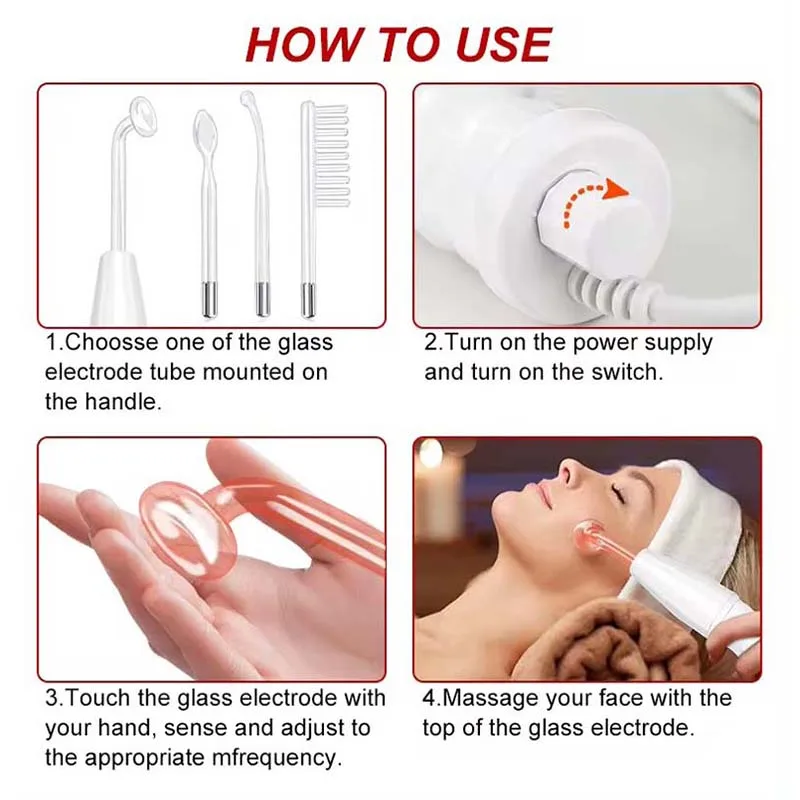 HOW TO USE

1.Choosse one of the glass electrode tube mounted on the handle.

2.Turn on the power supply and turn on the switch.

3.Touch the glass electrode with your hand, sense and adjust to the appropriate mfrequency.

4.Massage your face with the top of the glass electrode.