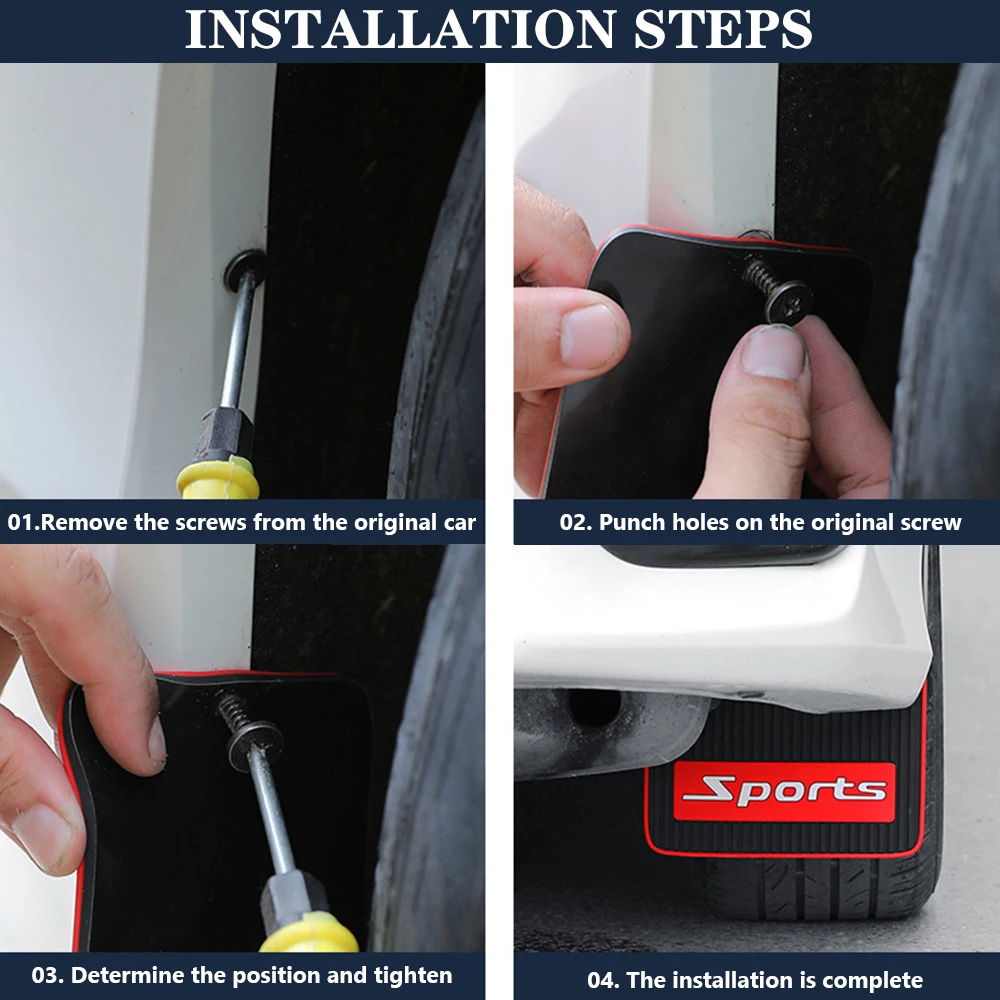 INSTALLATION STEPS

01.Remove the screws from the original car

02. Punch holes on the original screw

03. Determine the position and tighten

Sports

04. The installation is complete