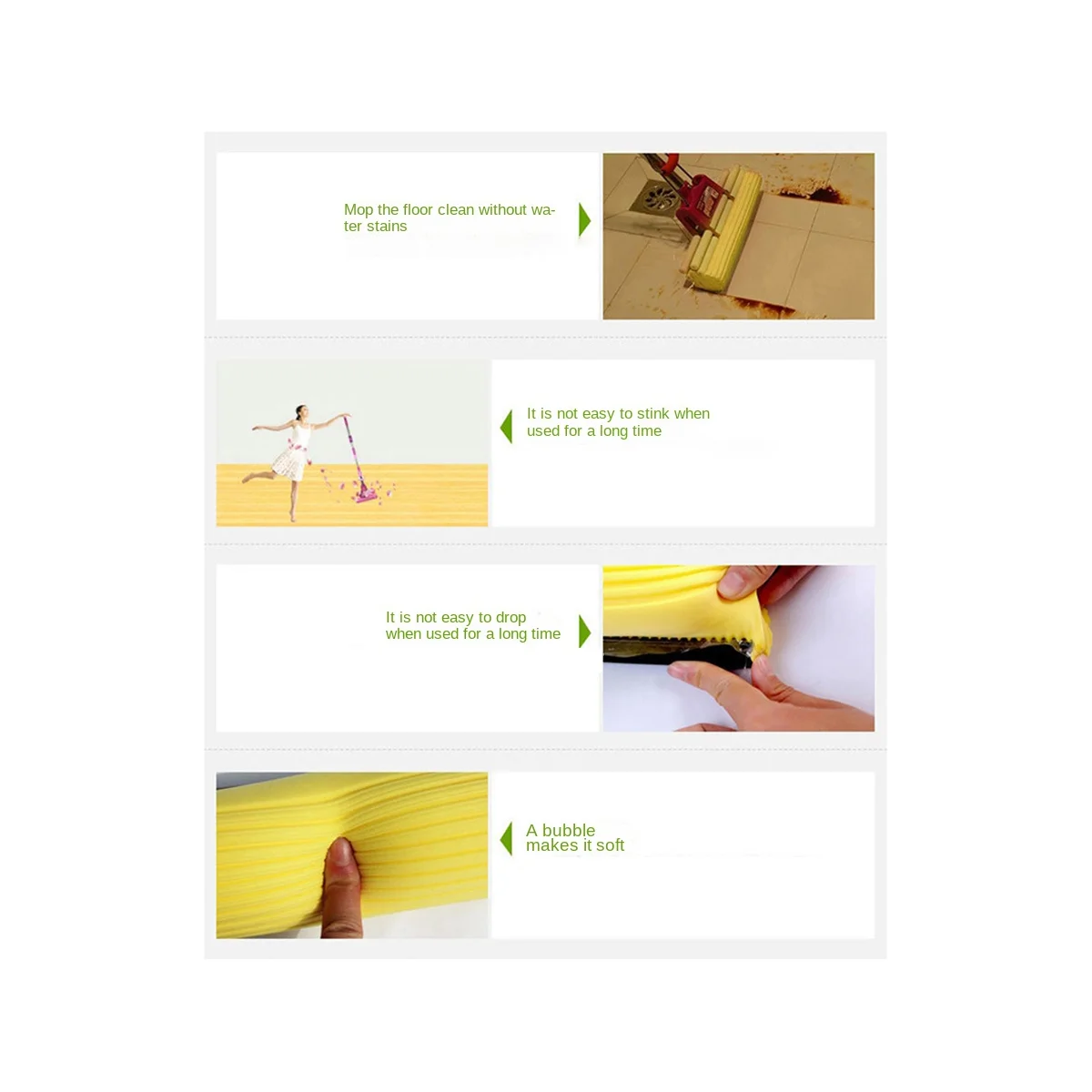 Mop the floor clean without water stains

It is not easy to stink when used for a long time

It is not easy to drop when used for a long time

A bubble makes it soft