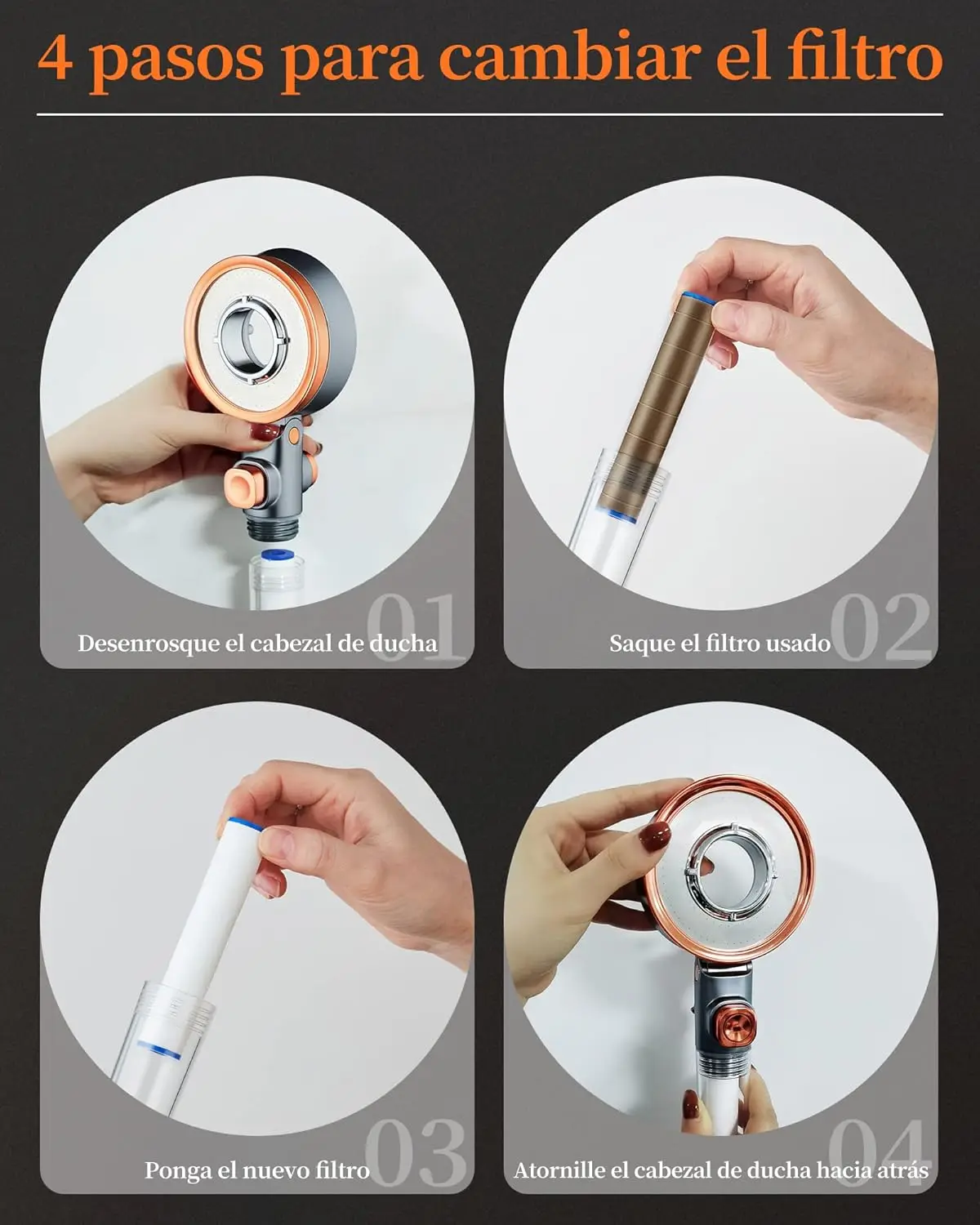 4 pasos para cambiar el filtro

01
Desenrosque el cabezal de ducha

02
Saque el filtro usado

03
Ponga el nuevo filtro

04
Atornille el cabezal de ducha hacia atrás