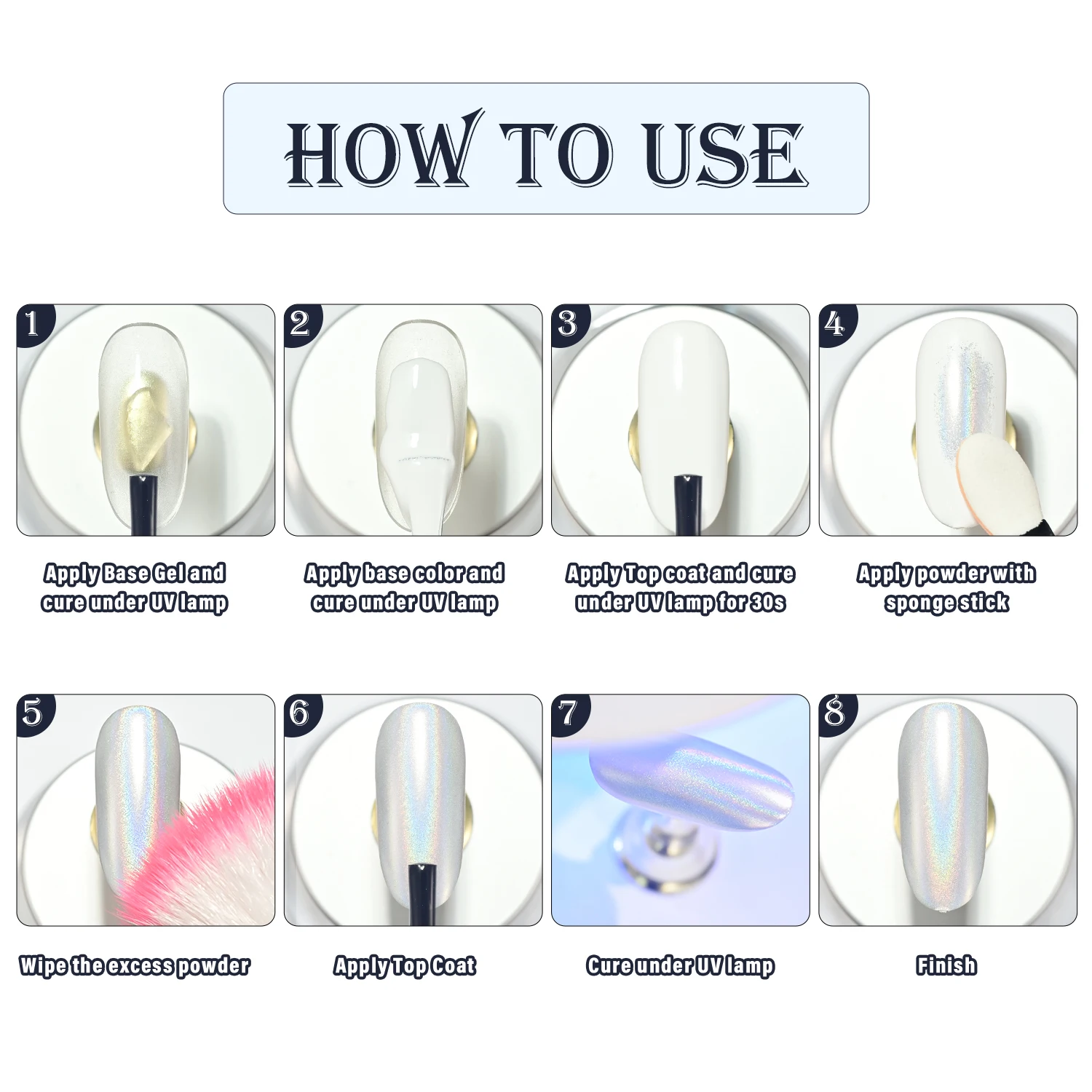 HOW TO USE

1

Apply Base Gel and cure under UV lamp

2

Apply base color and cure under UV lamp

3

Apply Top coat and cure under UV lamp for 30s

4

Apply powder with sponge stick

5

Wipe the excess powder

6

Apply Top Coat

7

Cure under UV lamp

8

Finish