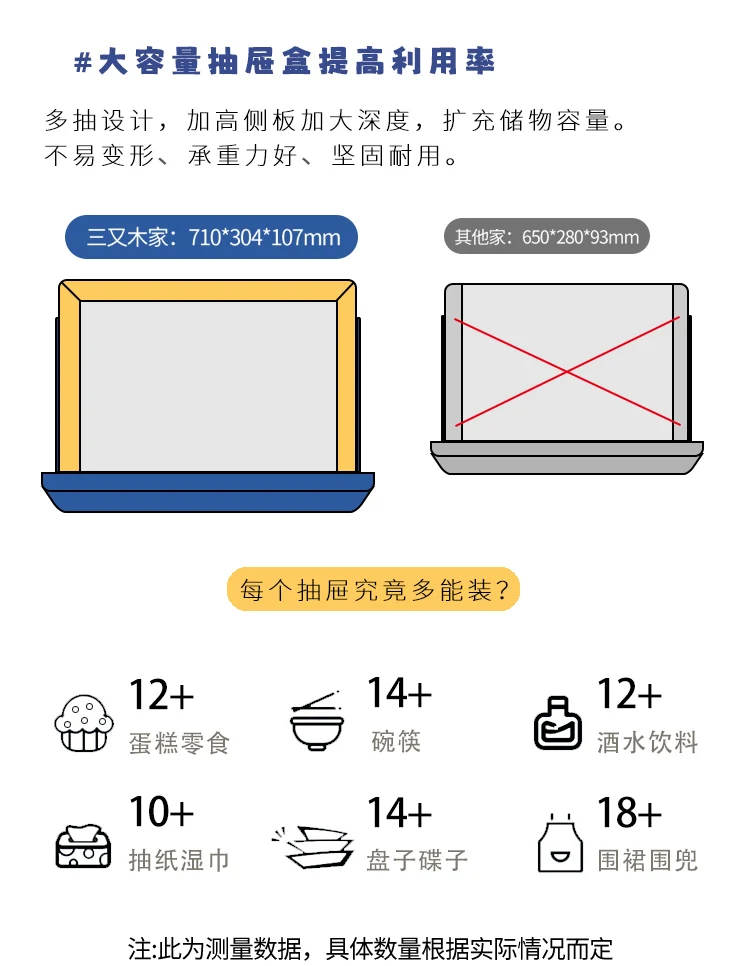 #大容量抽屉盒提高利用率

多抽设计，加高侧板加大深度，扩充储物容量。
不易变形、承重力好、坚固耐用。

三又木家：710*304*107mm

其他家：650*280*93mm

每个抽屉究竟多能装？

12+
蛋糕零食

14+
碗筷

12+
酒水饮料

10+
抽纸湿巾

14+
盘子碟子

18+
围裙围兜

注:此为测量数据，具体数量根据实际情况而定