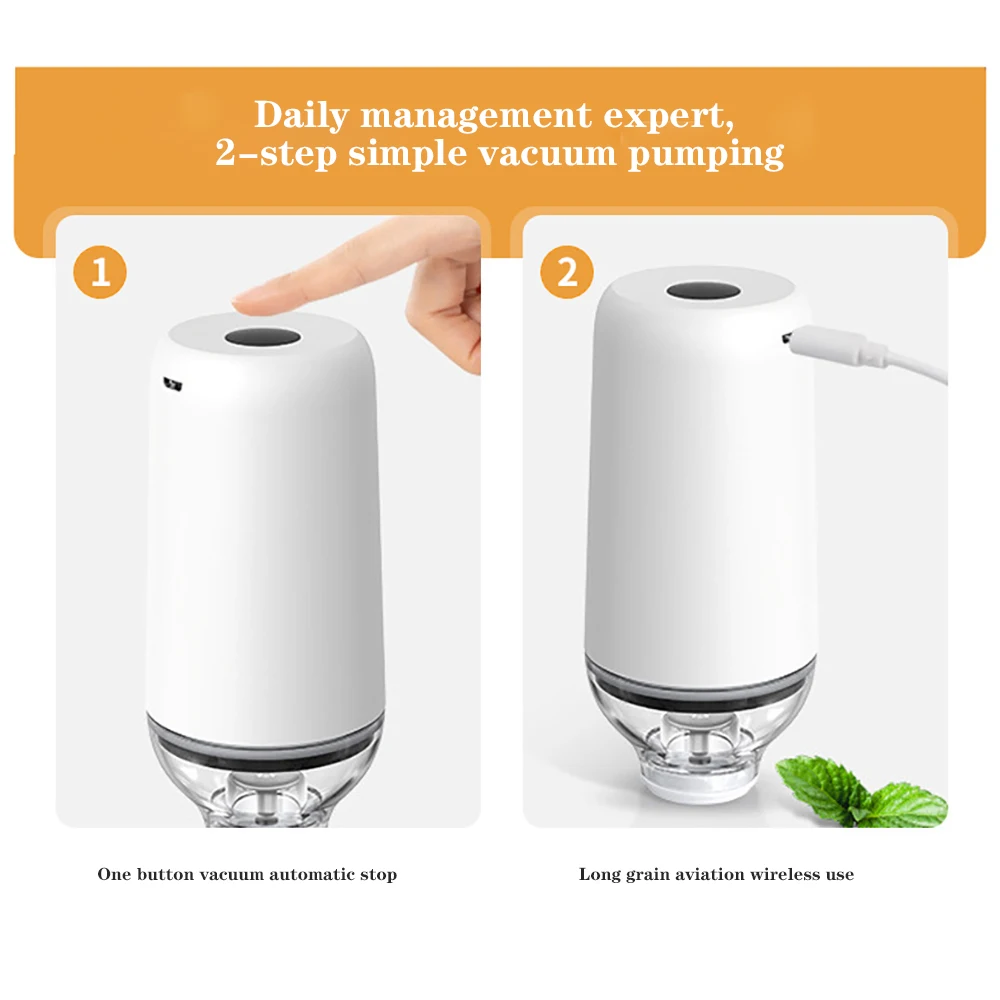 Daily management expert,
2-step simple vacuum pumping

1

2

One button vacuum automatic stop

Long grain aviation wireless use