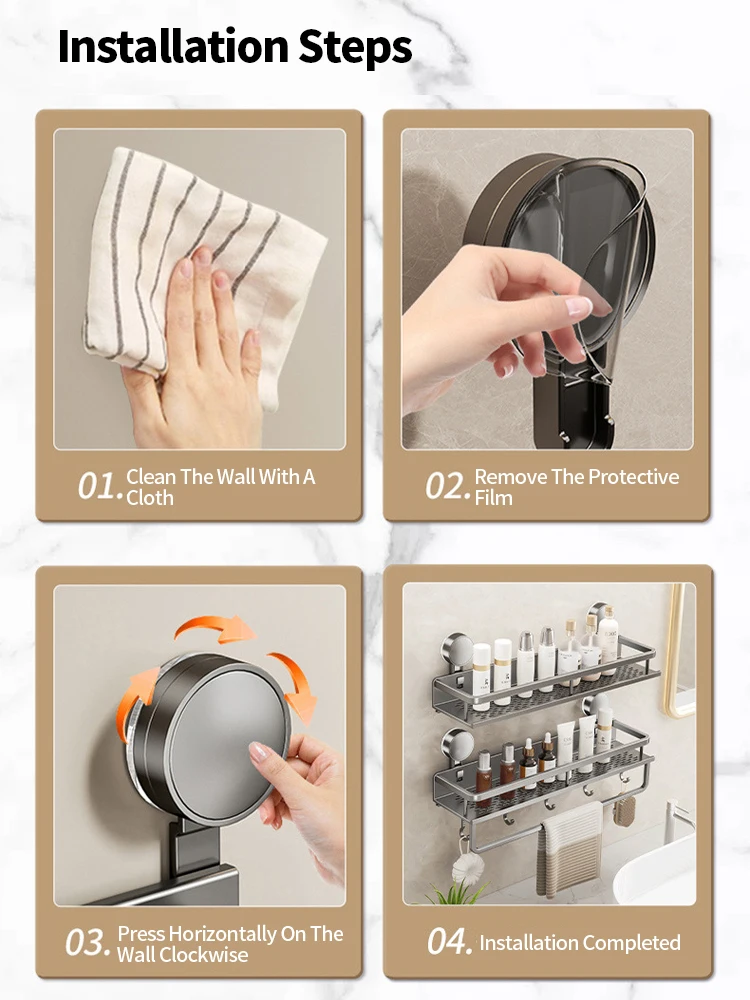 Installation Steps

01. Clean The Wall With A Cloth

02. Remove The Protective Film

03. Press Horizontally On The Wall Clockwise

04. Installation Completed