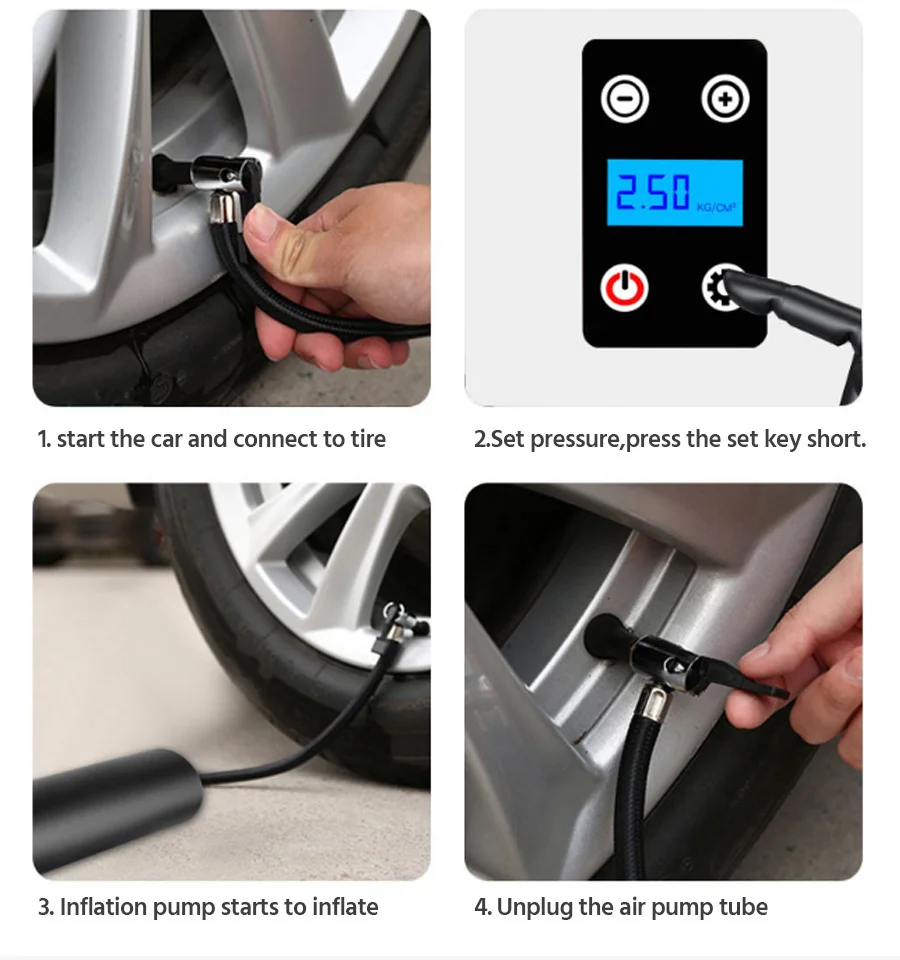 2.50 KG/CM²

1. start the car and connect to tire

2.Set pressure,press the set key short.

3. Inflation pump starts to inflate

4. Unplug the air pump tube