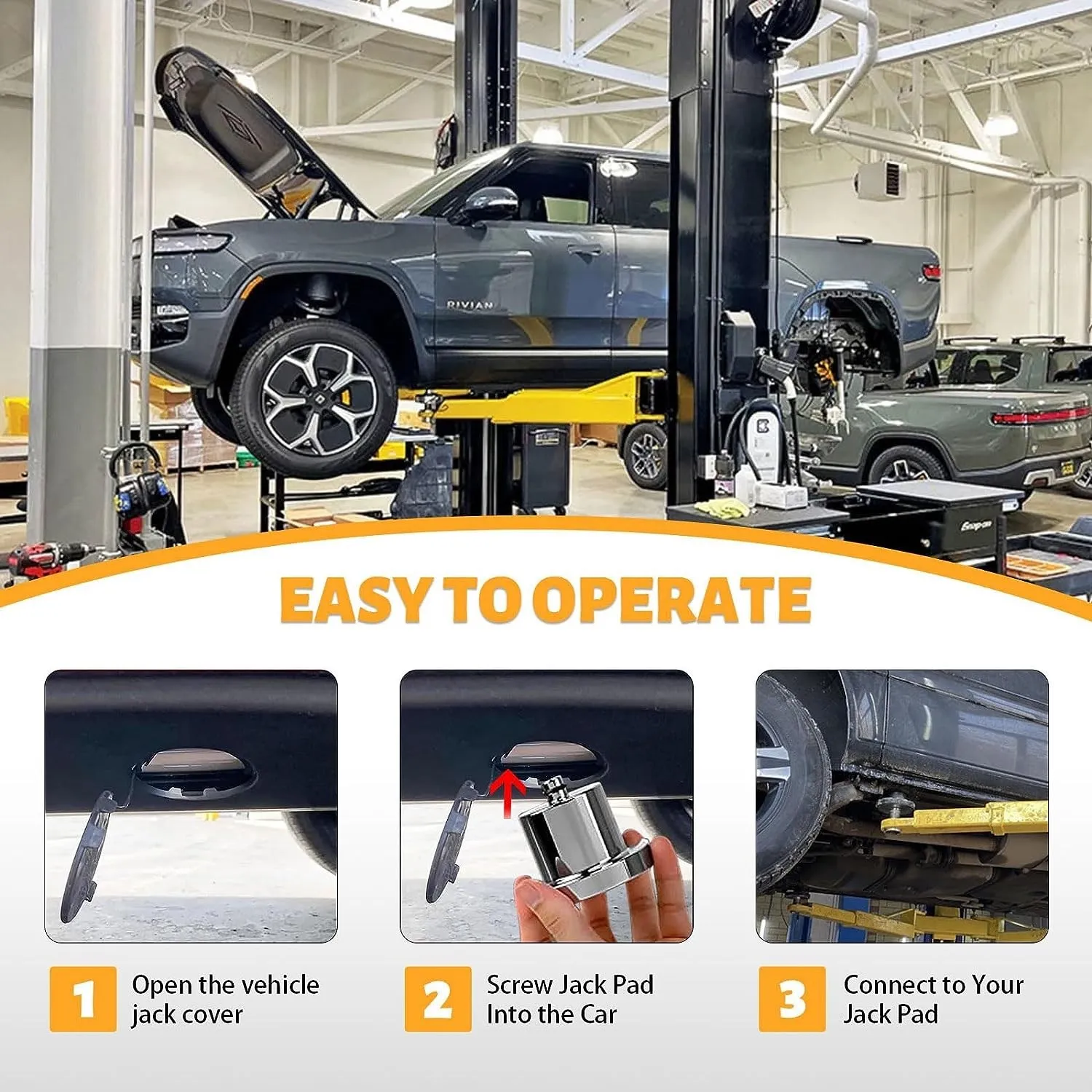 RIVIAN

Snap-on

EASY TO OPERATE

1 Open the vehicle jack cover

2 Screw Jack Pad Into the Car

3 Connect to Your Jack Pad