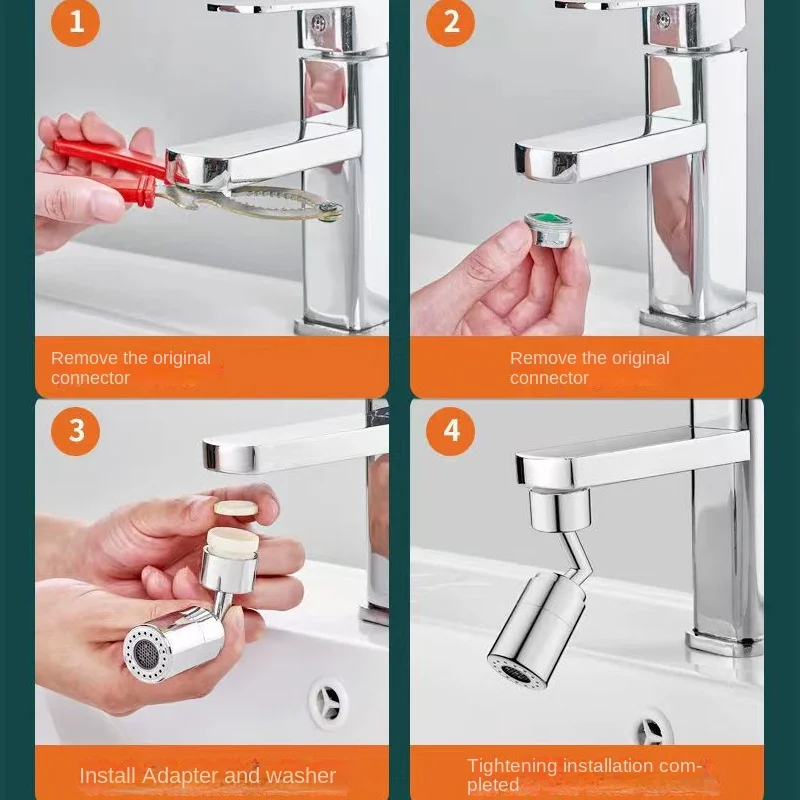 1

Remove the original connector

2

Remove the original connector

3

Install Adapter and washer

4

Tightening installation completed