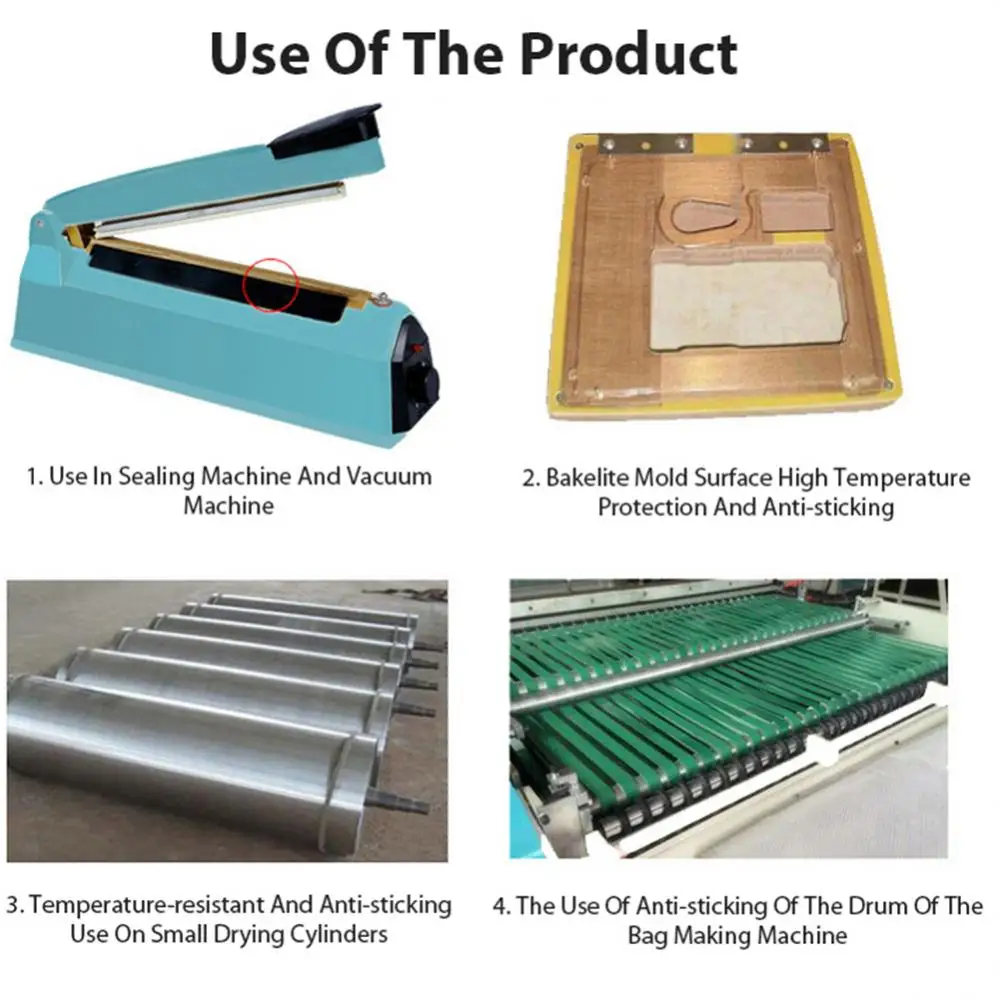 Use Of The Product

1. Use In Sealing Machine And Vacuum Machine

2. Bakelite Mold Surface High Temperature Protection And Anti-sticking

3. Temperature-resistant And Anti-sticking Use On Small Drying Cylinders

4. The Use Of Anti-sticking Of The Drum Of The Bag Making Machine