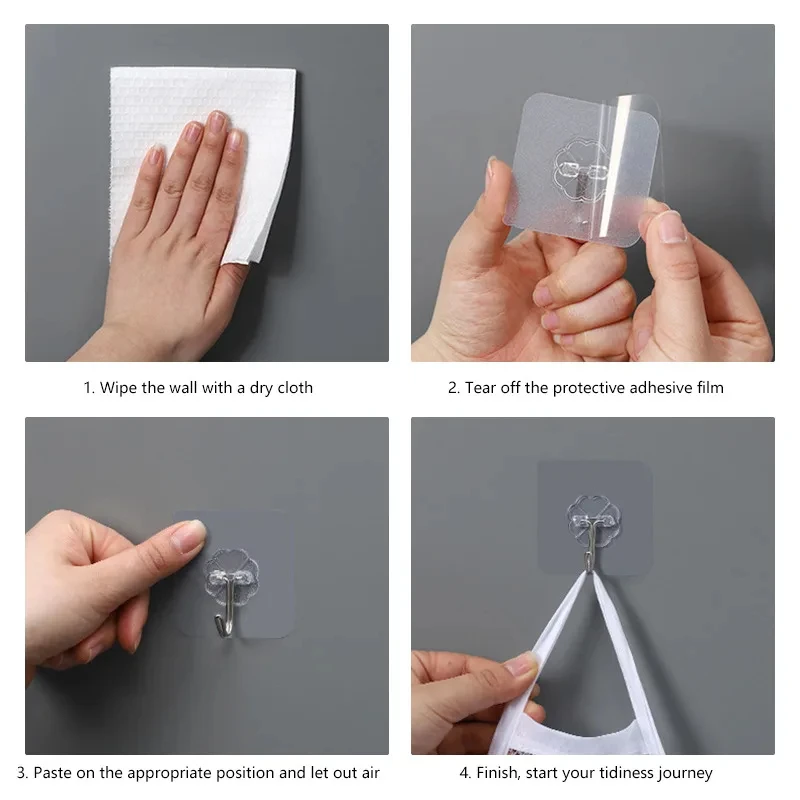 1. Wipe the wall with a dry cloth

2. Tear off the protective adhesive film

3. Paste on the appropriate position and let out air

4. Finish, start your tidiness journey