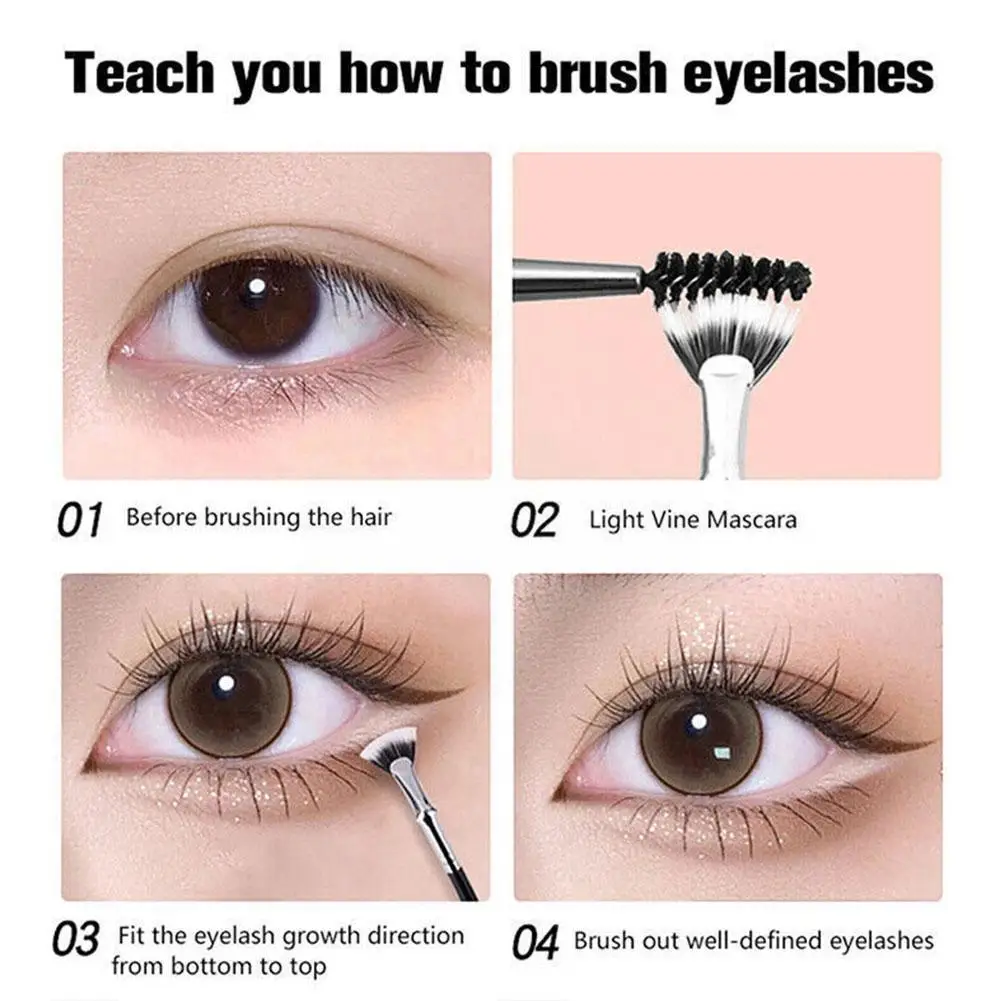 Teach you how to brush eyelashes

01 Before brushing the hair

02 Light Vine Mascara

03 Fit the eyelash growth direction from bottom to top

04 Brush out well-defined eyelashes