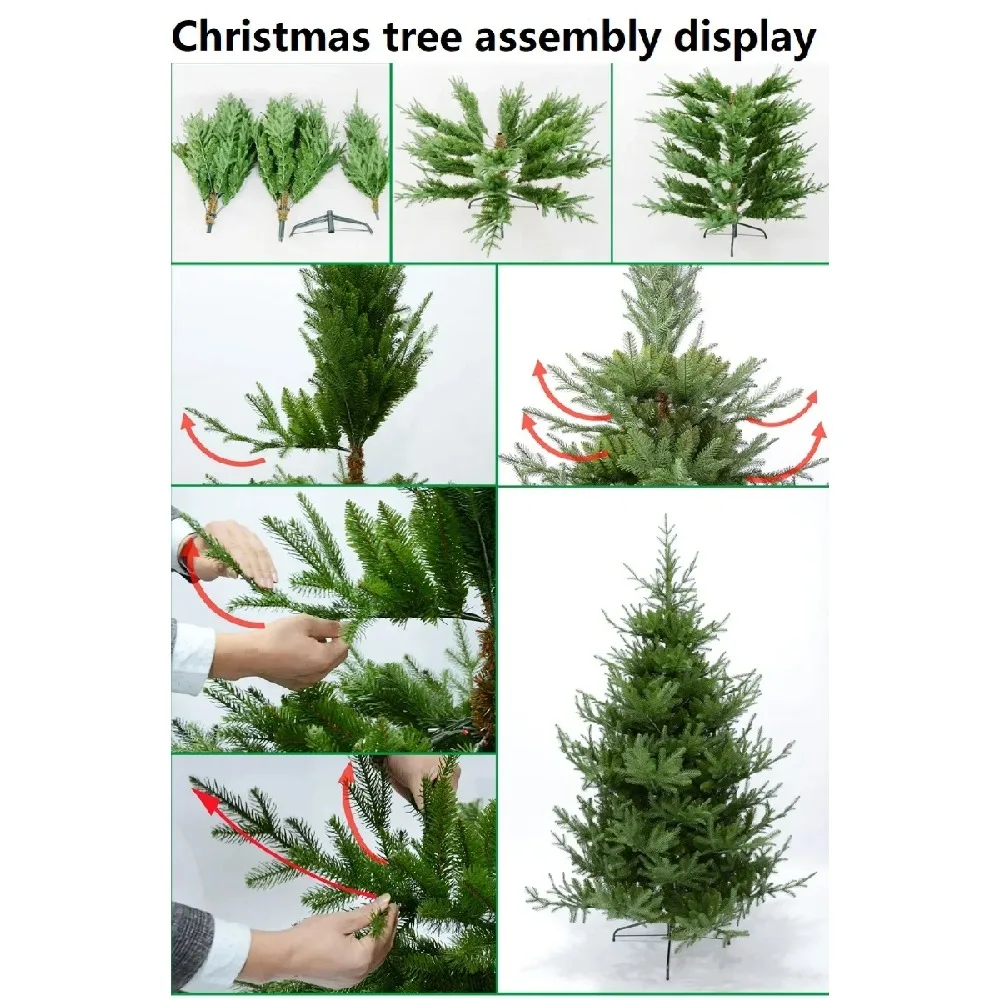 Christmas tree assembly display