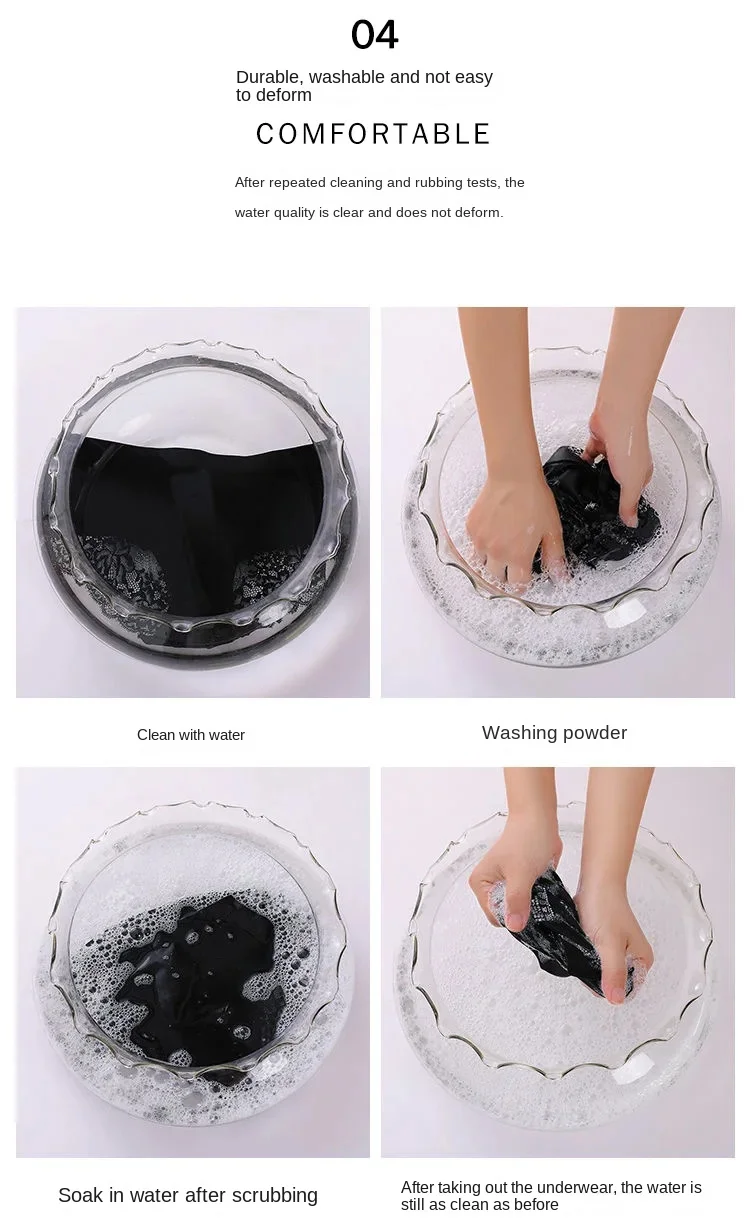 04

Durable, washable and not easy to deform

COMFORTABLE

After repeated cleaning and rubbing tests, the water quality is clear and does not deform.

Clean with water

Washing powder

Soak in water after scrubbing

After taking out the underwear, the water is still as clean as before