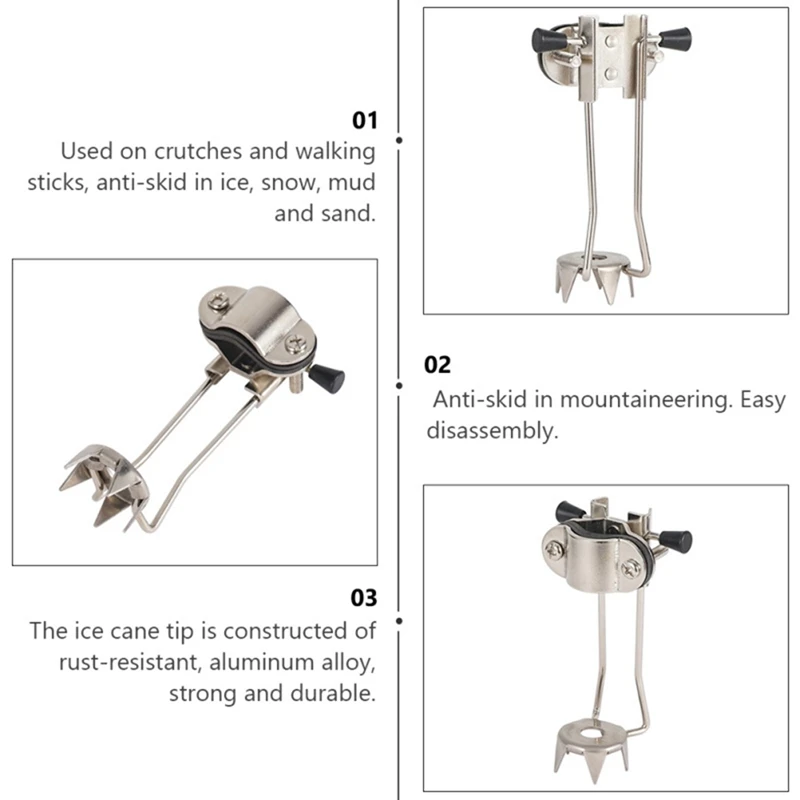 01
Used on crutches and walking sticks, anti-skid in ice, snow, mud and sand.

02
Anti-skid in mountaineering. Easy disassembly.

03
The ice cane tip is constructed of rust-resistant, aluminum alloy, strong and durable.